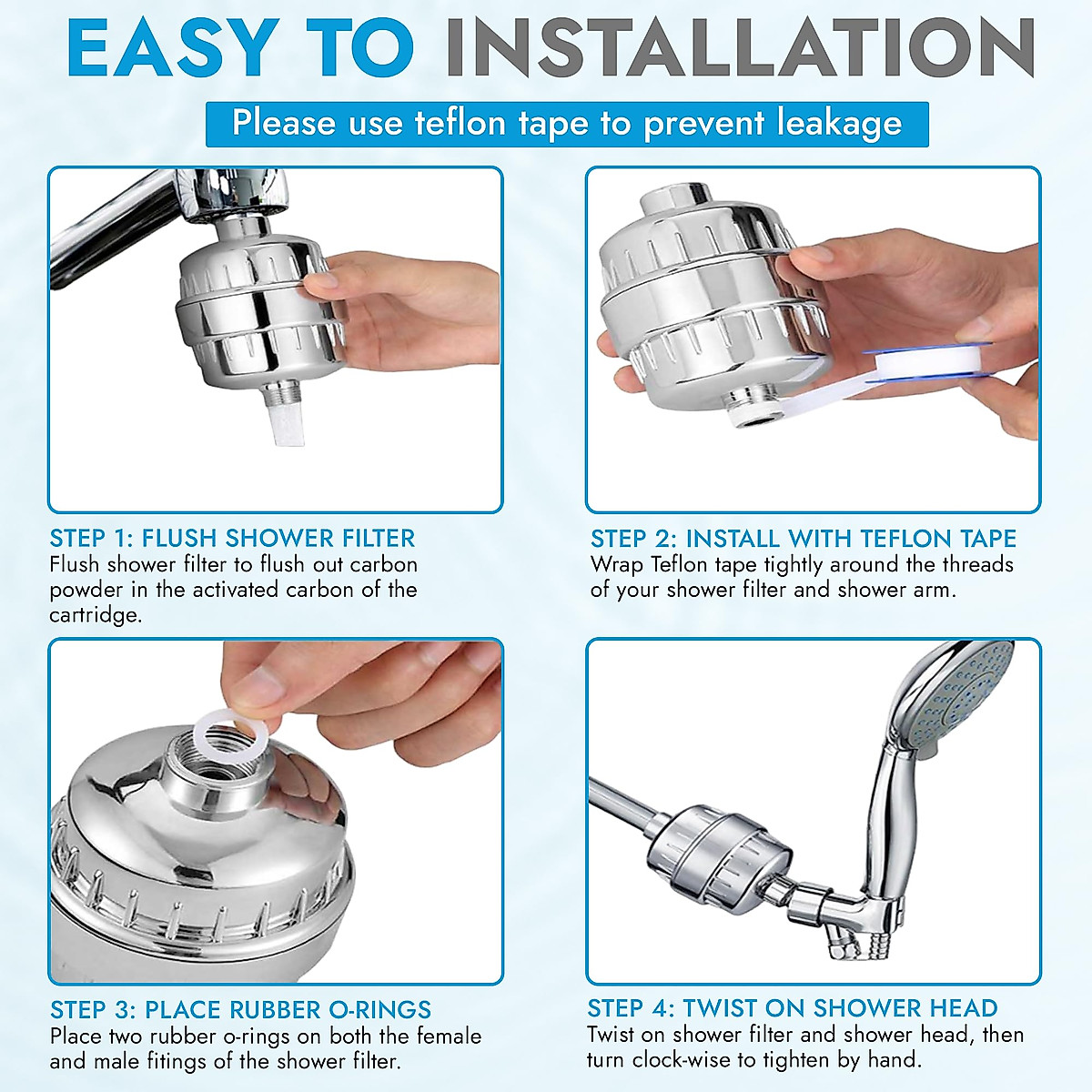 EASY TO INSTALLATION

Please use teflon tape to prevent leakage

STEP 1: FLUSH SHOWER FILTER
Flush shower filter to flush out carbon powder in the activated carbon of the cartridge.

STEP 2: INSTALL WITH TEFLON TAPE
Wrap Teflon tape tightly around the threads of your shower filter and shower arm.

STEP 3: PLACE RUBBER O-RINGS
Place two rubber o-rings on both the female and male fitings of the shower filter.

STEP 4: TWIST ON SHOWER HEAD
Twist on shower filter and shower head, then turn clock-wise to tighten by hand.