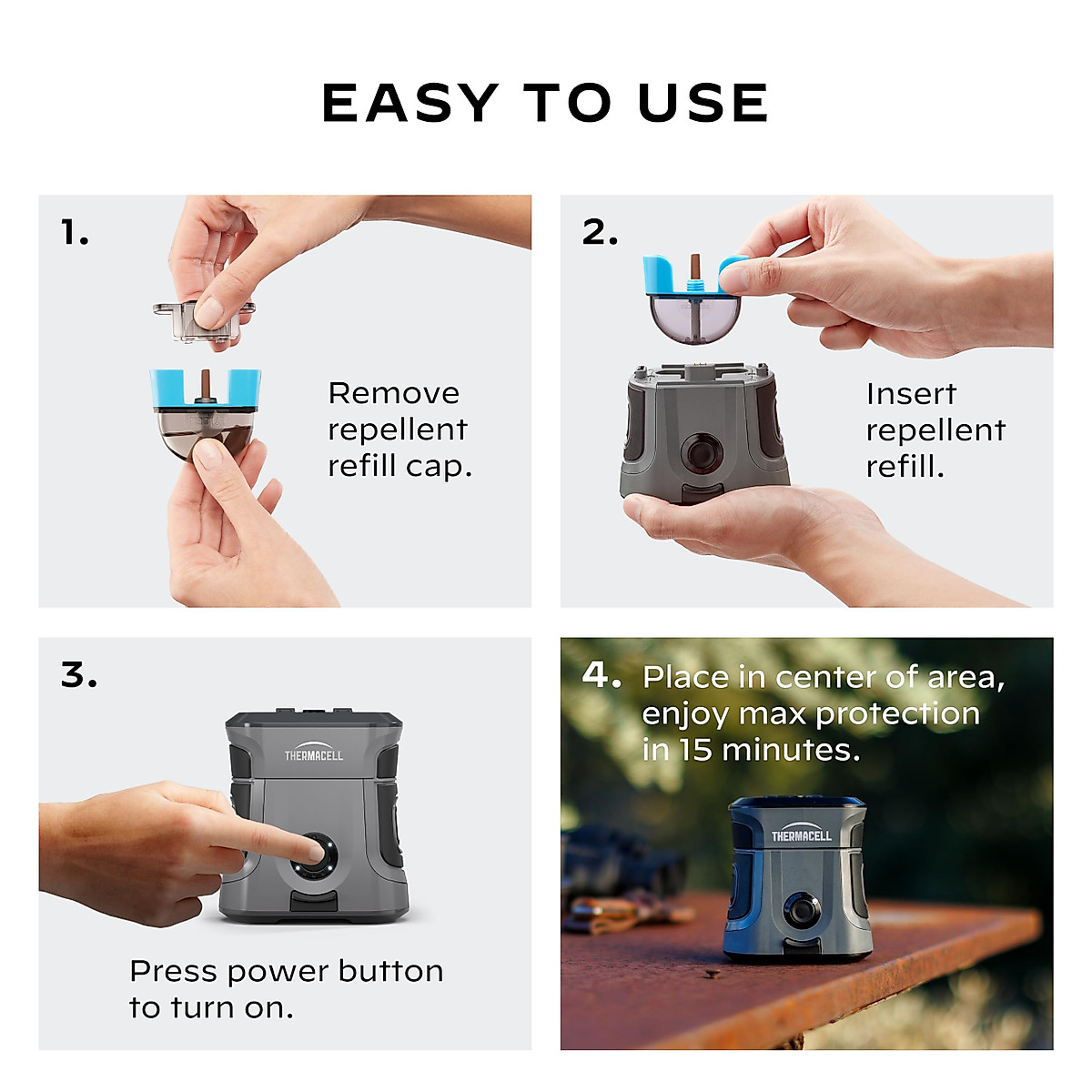 EASY TO USE

1.

Remove repellent refill cap.

2.

Insert repellent refill.

3.

THERMACELL

Press power button to turn on.

4. Place in center of area, enjoy max protection in 15 minutes.

THERMACELL