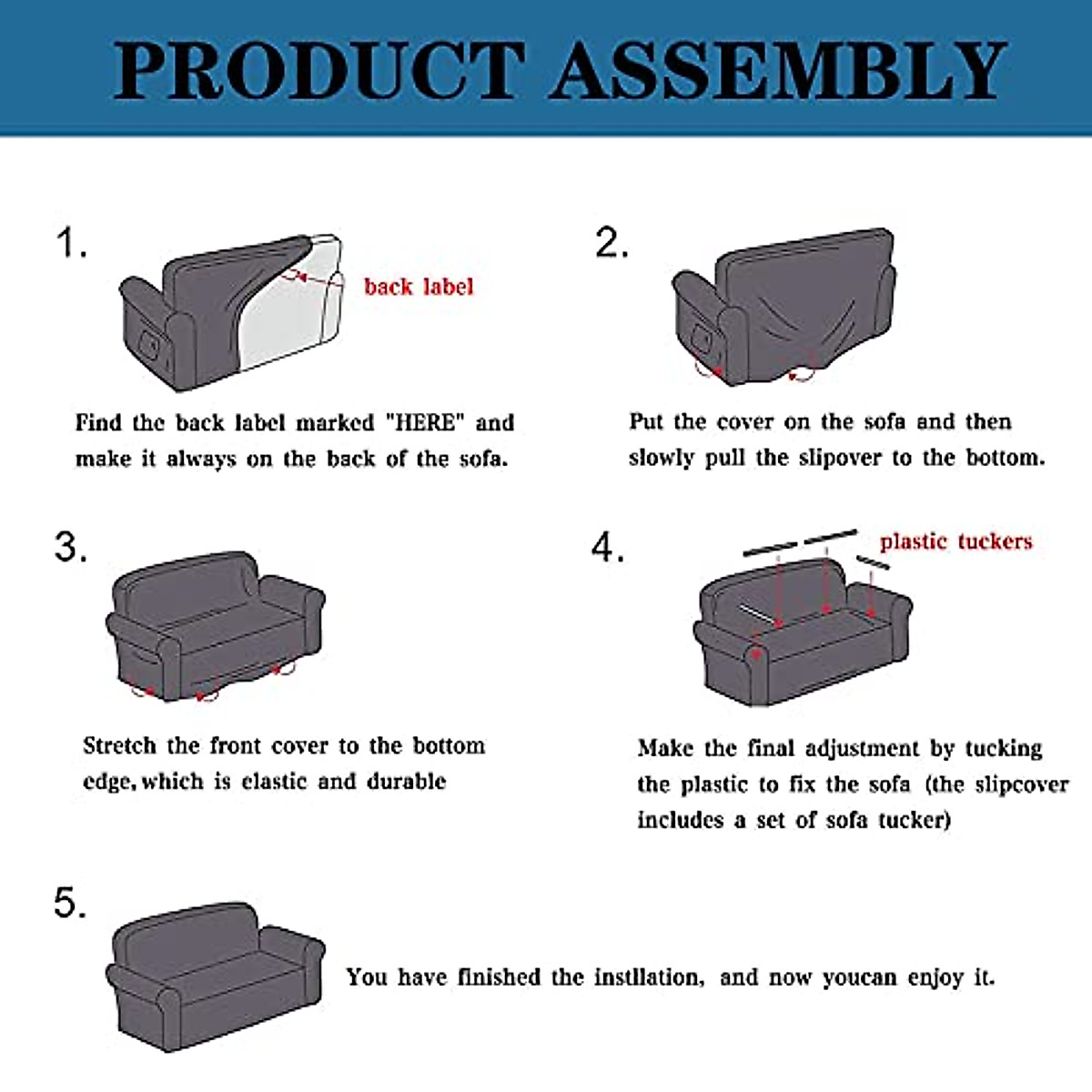 PRODUCT ASSEMBLY

1.

back label

Find the back label marked "HERE" and make it always on the back of the sofa.

2.

Put the cover on the sofa and then slowly pull the slipover to the bottom.

3.

Stretch the front cover to the bottom edge, which is elastic and durable

4.

plastic tuckers

Make the final adjustment by tucking the plastic to fix the sofa (the slipcover includes a set of sofa tucker)

5.

You have finished the instllation, and now youcan enjoy it.