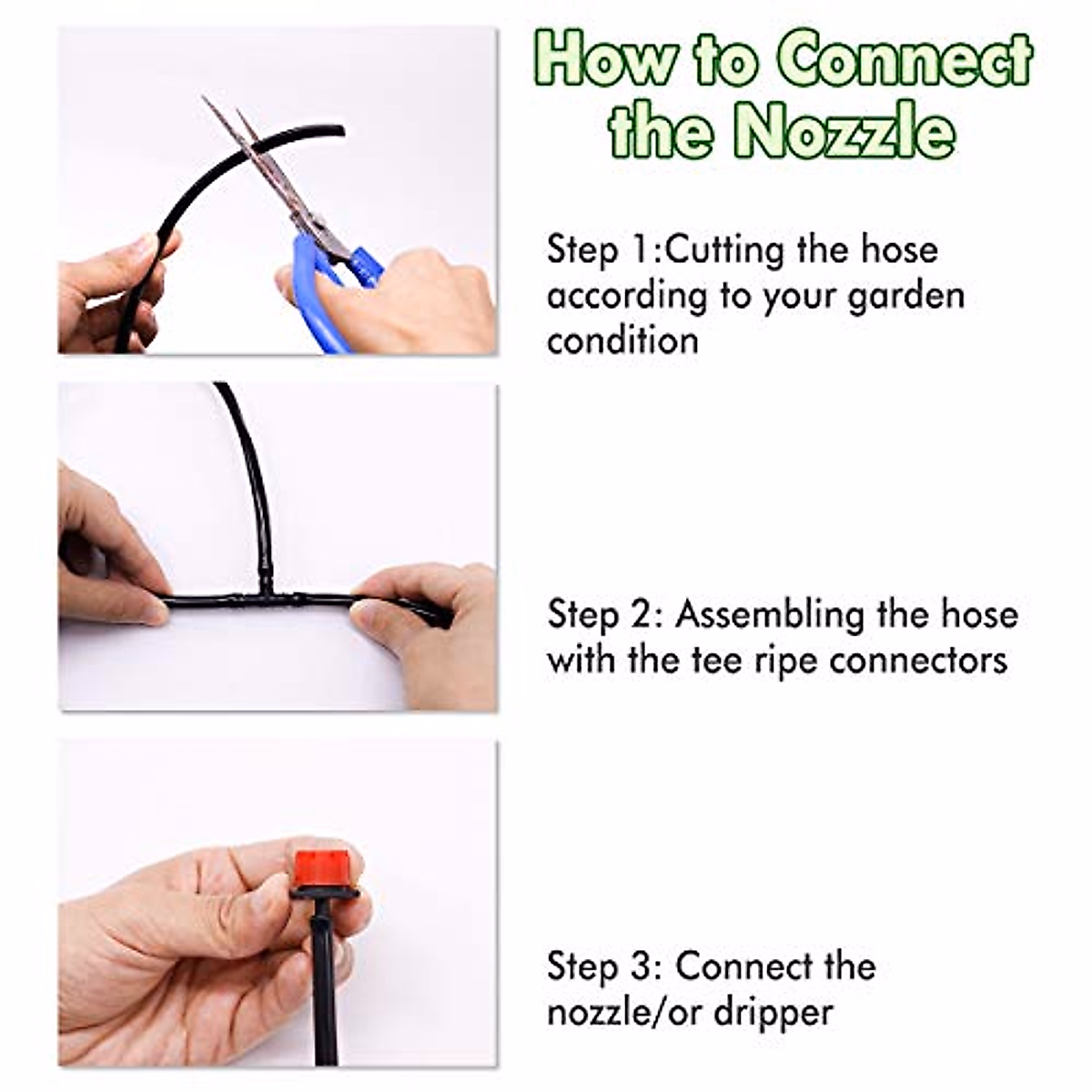 How to Connect the Nozzle

Step 1:Cutting the hose according to your garden condition

Step 2: Assembling the hose with the tee ripe connectors

Step 3: Connect the nozzle/or dripper