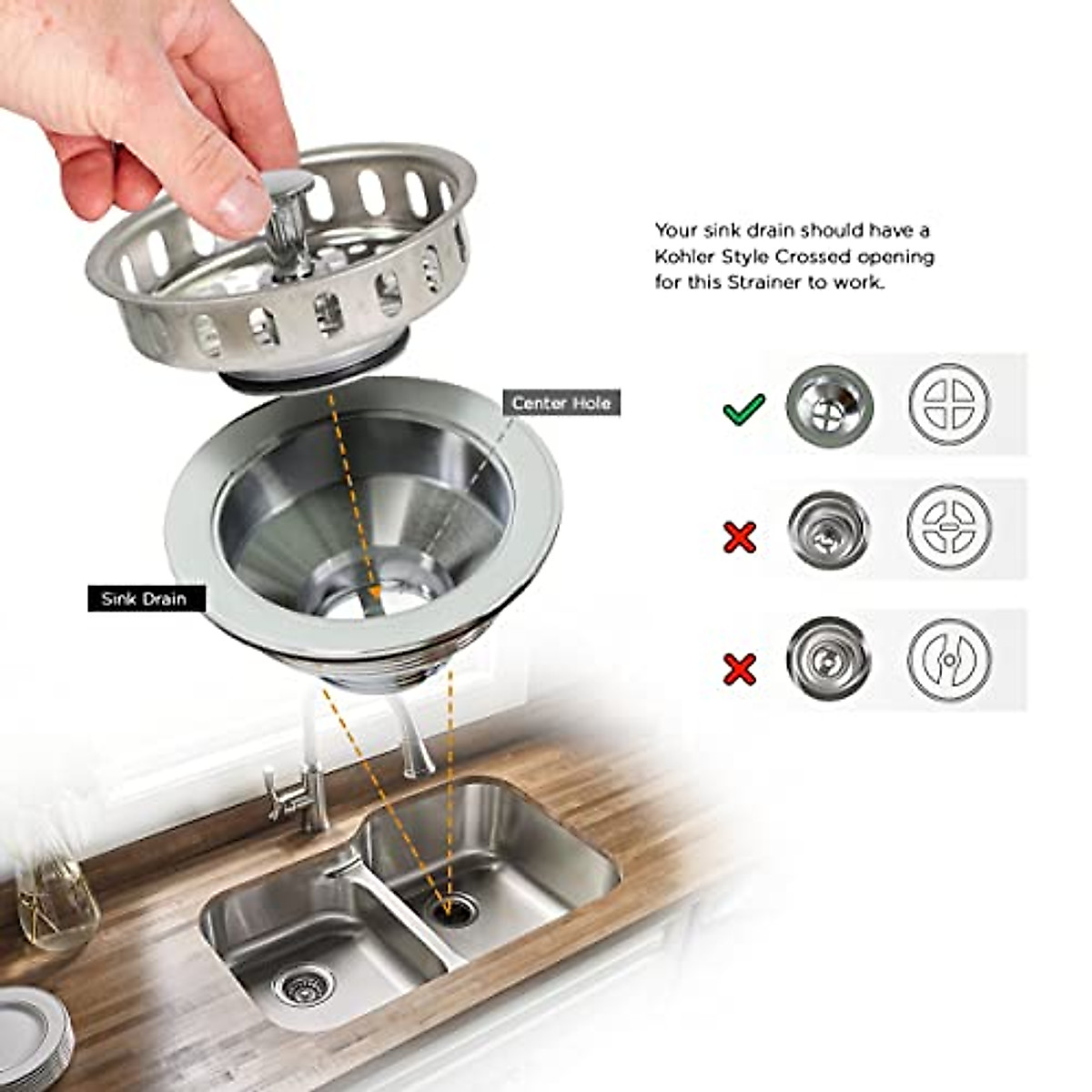 Your sink drain should have a Kohler Style Crossed opening for this Strainer to work.

Center Hole

Sink Drain