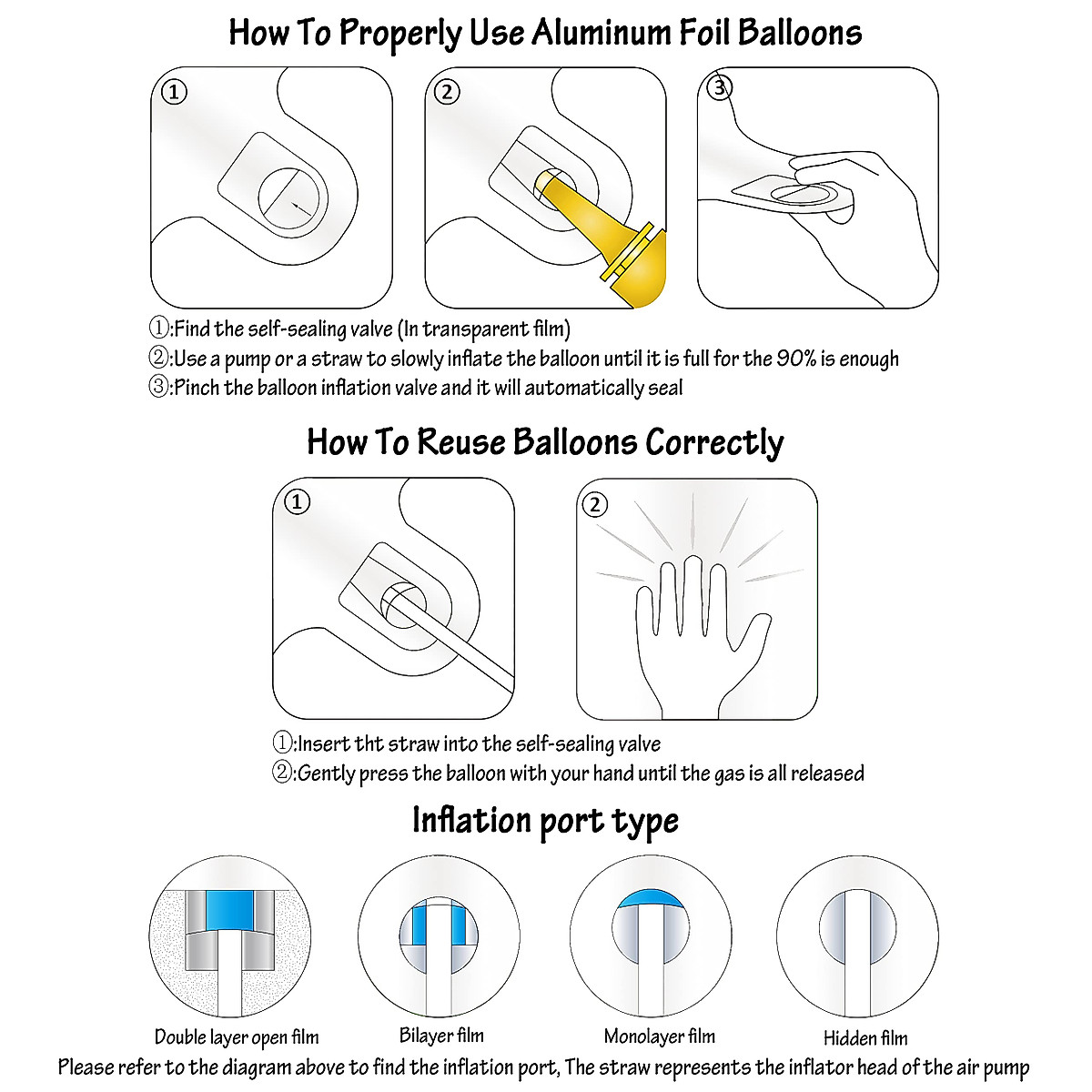 How To Properly Use Aluminum Foil Balloons

①

②

③

①:Find the self-sealing valve (In transparent film)
②:Use a pump or a straw to slowly inflate the balloon until it is full for the 90% is enough
③:Pinch the balloon inflation valve and it will automatically seal

How To Reuse Balloons Correctly

①

②

①:Insert tht straw into the self-sealing valve
②:Gently press the balloon with your hand until the gas is all released

Inflation port type

Double layer open film

Bilayer film

Monolayer film

Hidden film

Please refer to the diagram above to find the inflation port, The straw represents the inflator head of the air pump