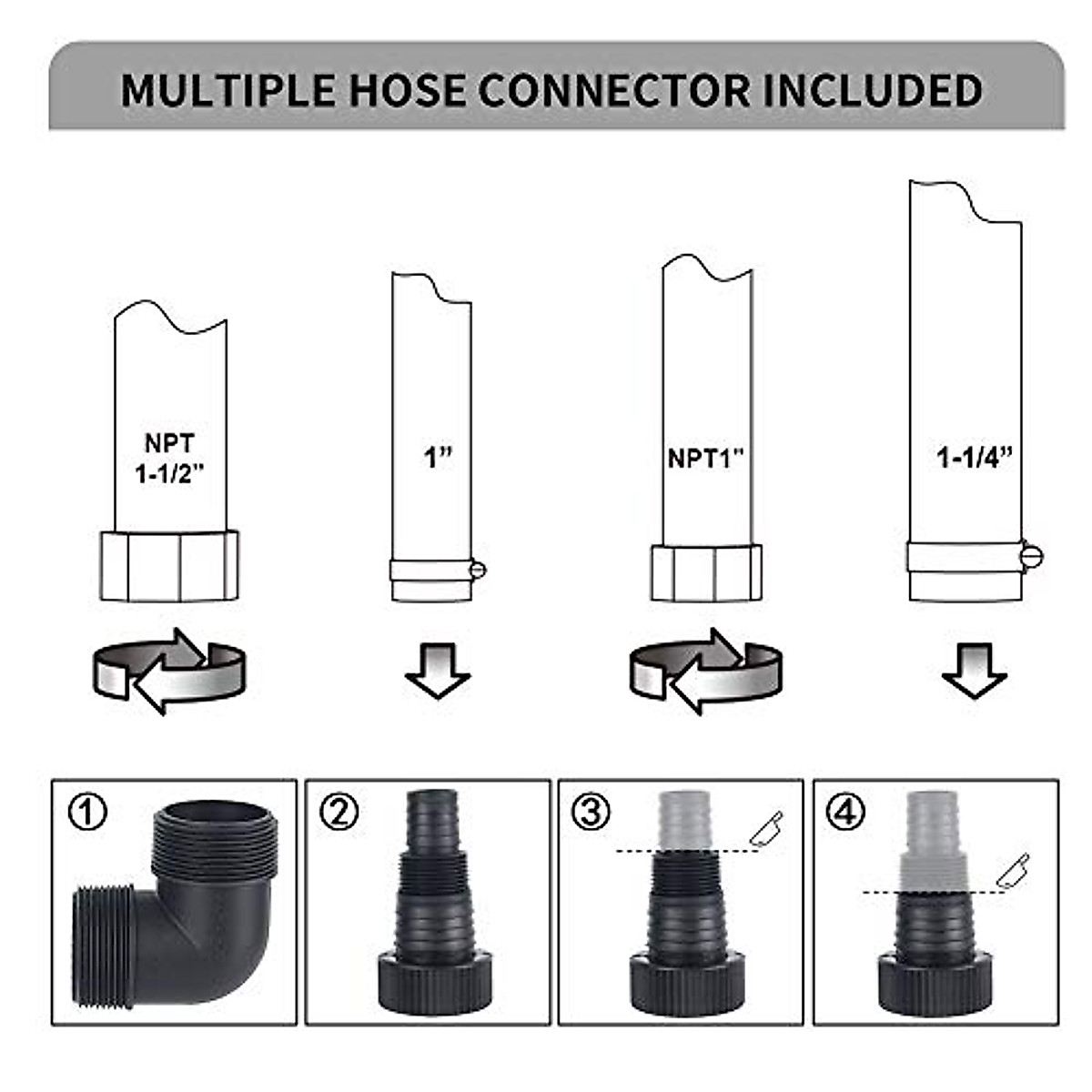 MULTIPLE HOSE CONNECTOR INCLUDED

NPT 1-1/2"

1"

NPT1"

1-1/4"

①

②

③

④