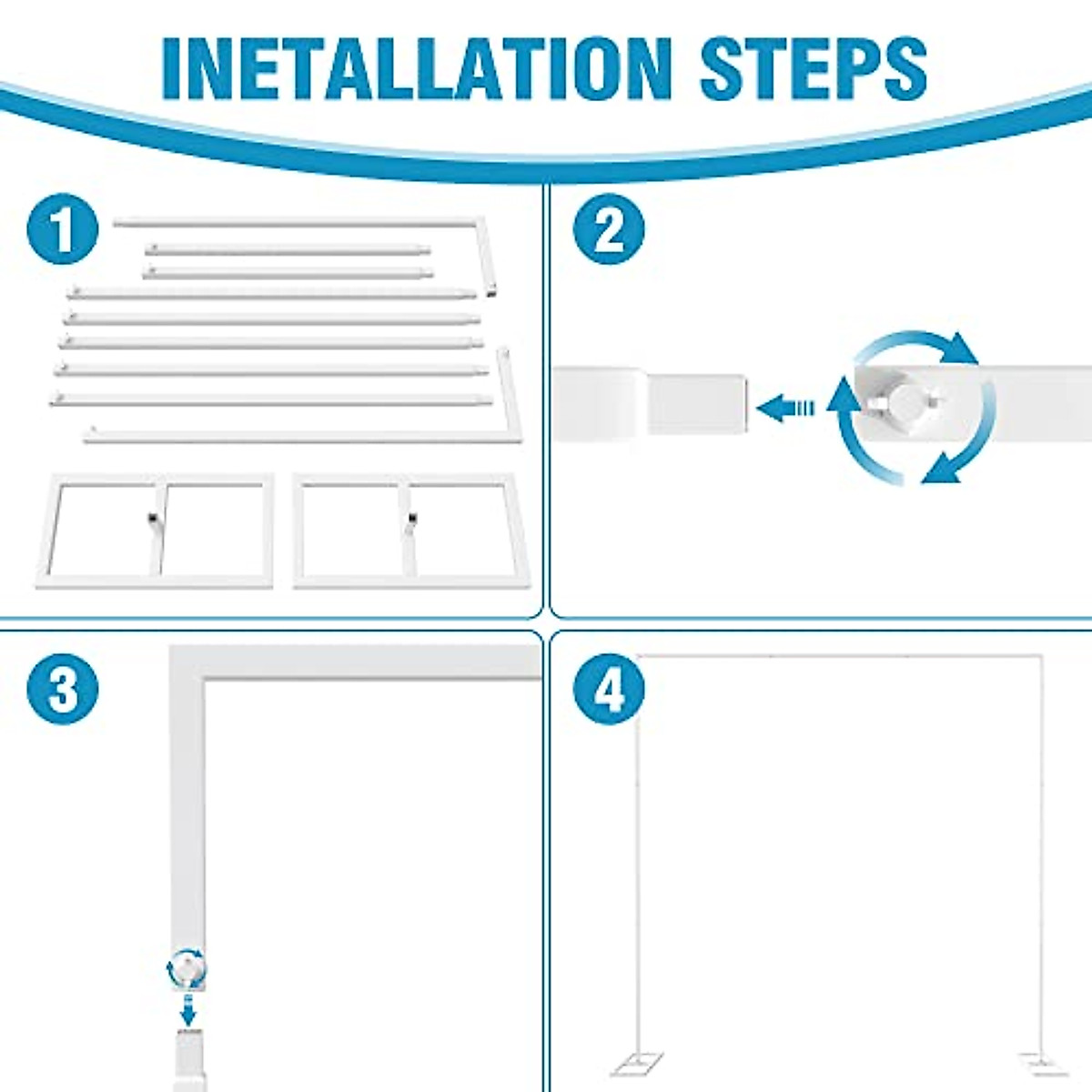 INETALLATION STEPS

1

2

3

4