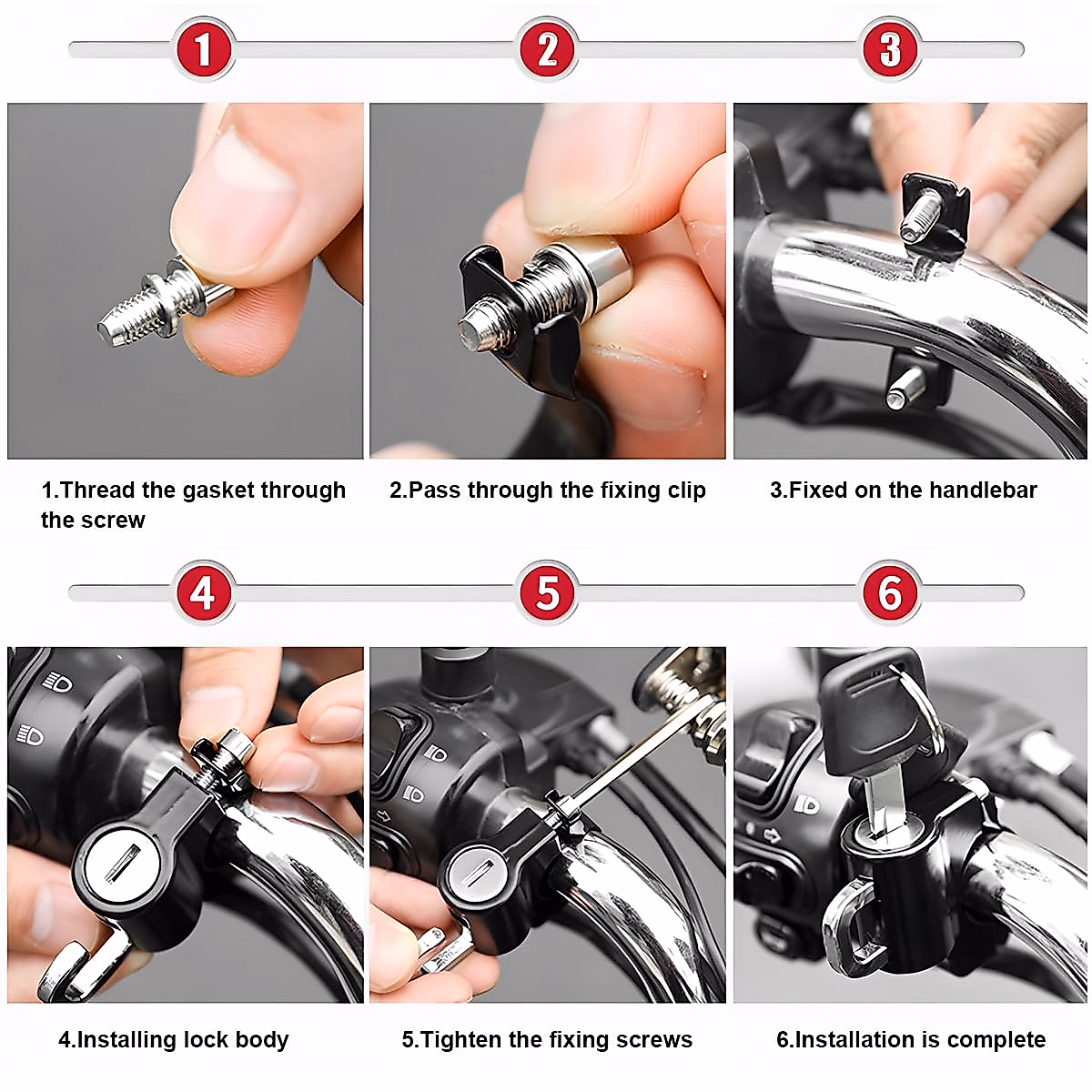 1

2

3

1.Thread the gasket through the screw

2.Pass through the fixing clip

3.Fixed on the handlebar

4

5

6

4.Installing lock body

5.Tighten the fixing screws

6.Installation is complete