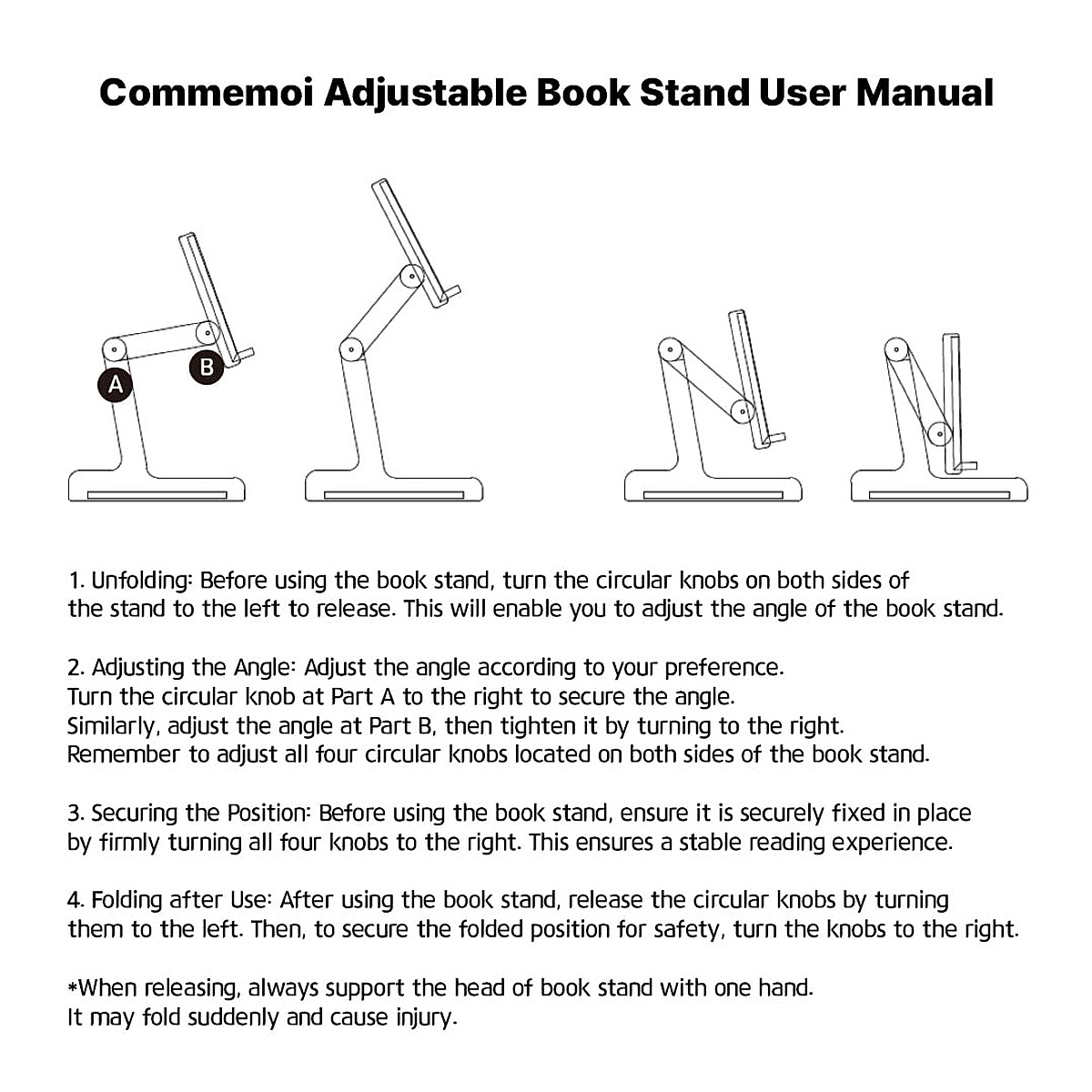 Commemoi Adjustable Book Stand User Manual

A
B

1. Unfolding: Before using the book stand, turn the circular knobs on both sides of the stand to the left to release. This will enable you to adjust the angle of the book stand.

2. Adjusting the Angle: Adjust the angle according to your preference.
Turn the circular knob at Part A to the right to secure the angle.
Similarly, adjust the angle at Part B, then tighten it by turning to the right.
Remember to adjust all four circular knobs located on both sides of the book stand.

3. Securing the Position: Before using the book stand, ensure it is securely fixed in place by firmly turning all four knobs to the right. This ensures a stable reading experience.

4. Folding after Use: After using the book stand, release the circular knobs by turning them to the left. Then, to secure the folded position for safety, turn the knobs to the right.

*When releasing, always support the head of book stand with one hand.
It may fold suddenly and cause injury.