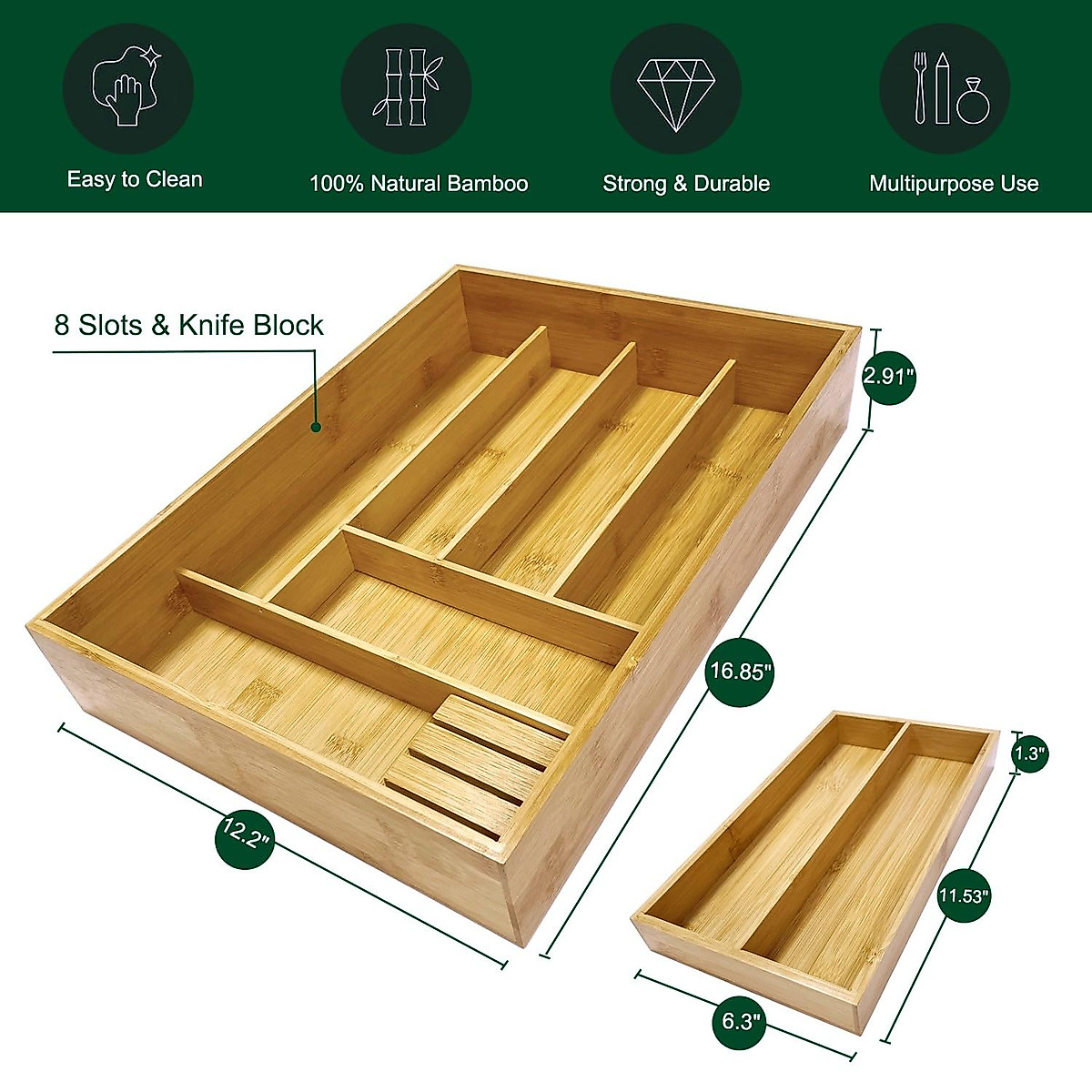 Easy to Clean

100% Natural Bamboo

Strong & Durable

Multipurpose Use

8 Slots & Knife Block

2.91"

16.85"

12.2"

1.3"

11.53"

6.3"