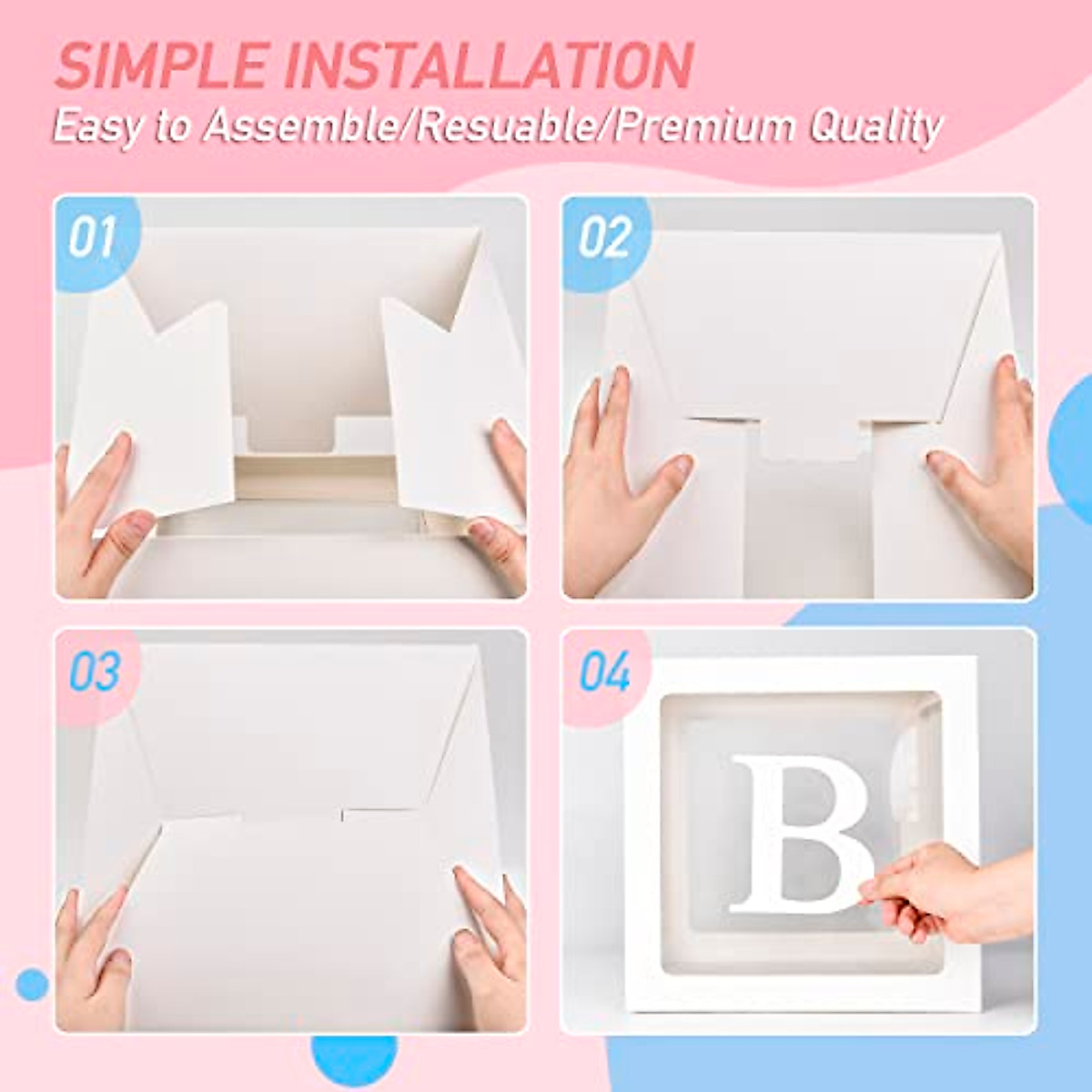 SIMPLE INSTALLATION
Easy to Assemble/Resuable/Premium Quality

01

02

03

04

B