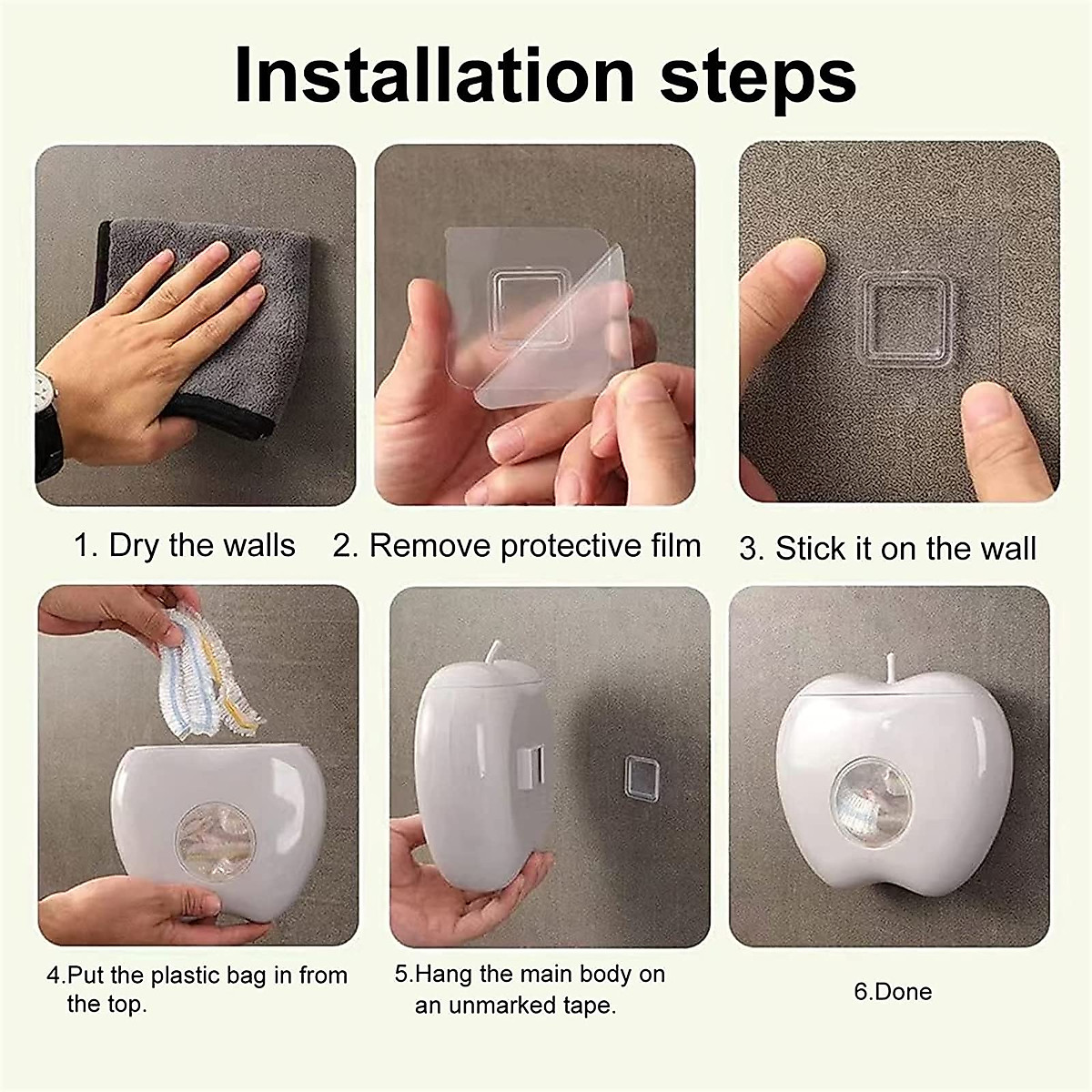 Installation steps

1. Dry the walls

2. Remove protective film

3. Stick it on the wall

4.Put the plastic bag in from the top.

5.Hang the main body on an unmarked tape.

6.Done