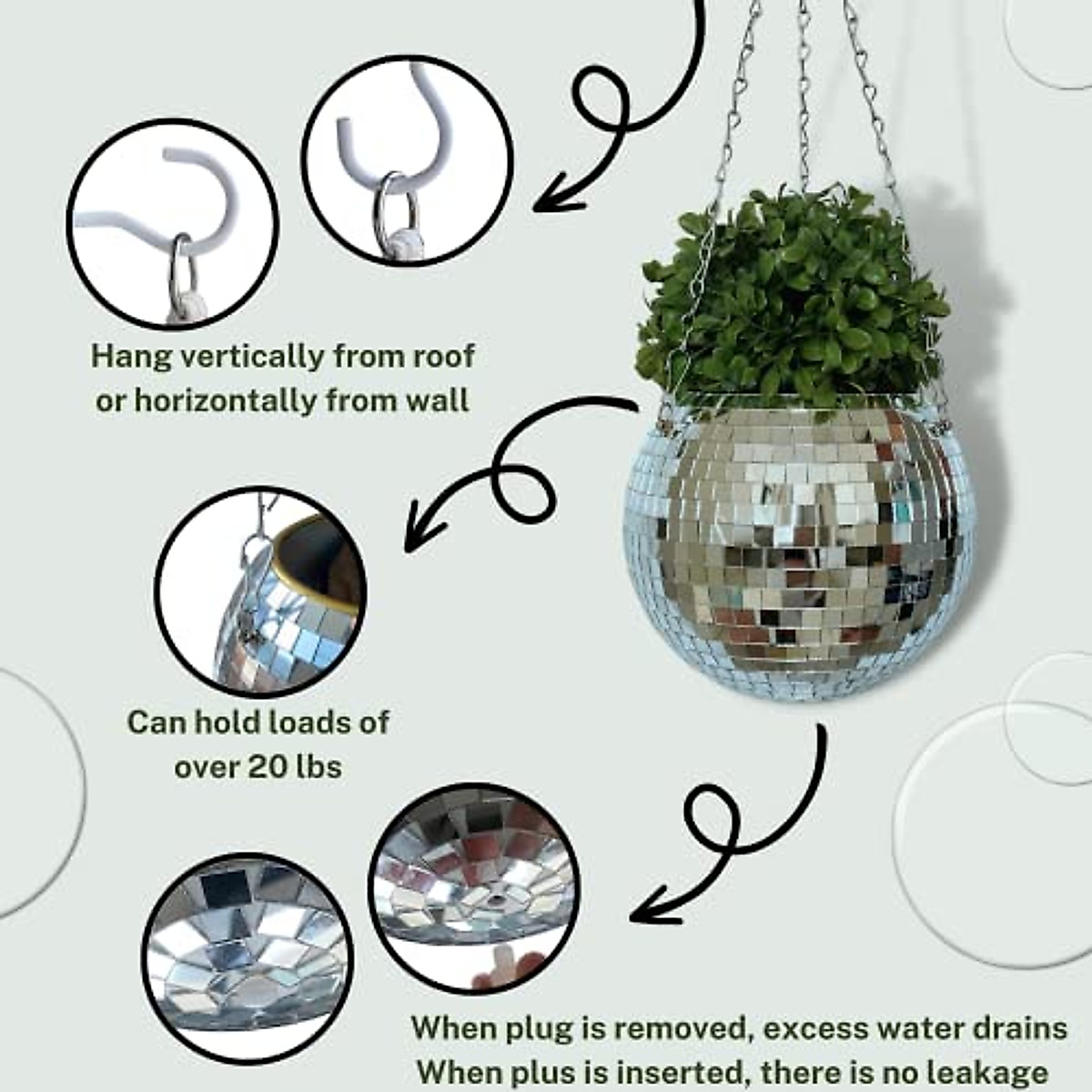 Hang vertically from roof or horizontally from wall

Can hold loads of over 20 lbs

When plug is removed, excess water drains
When plus is inserted, there is no leakage