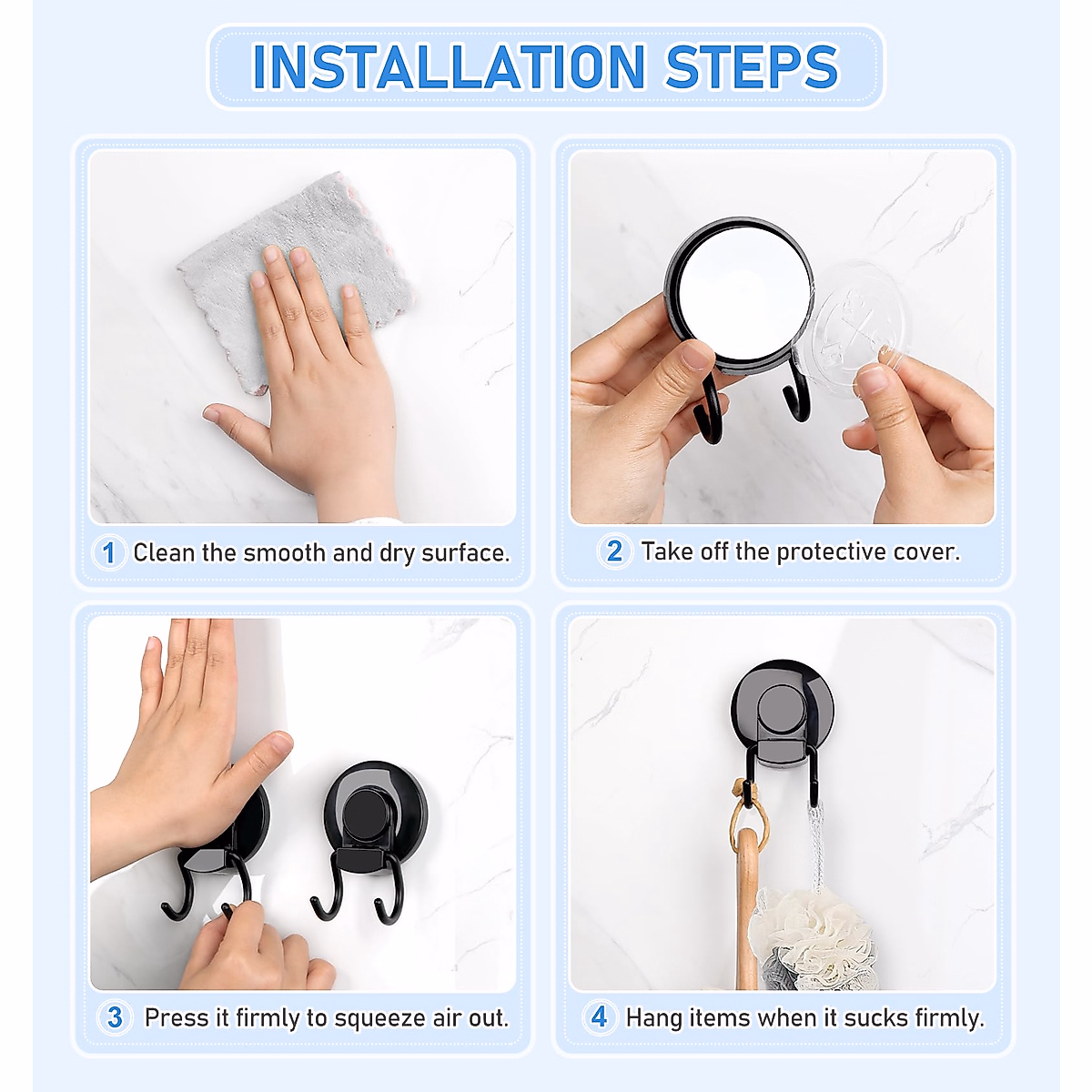 INSTALLATION STEPS

1 Clean the smooth and dry surface.

2 Take off the protective cover.

3 Press it firmly to squeeze air out.

4 Hang items when it sucks firmly.