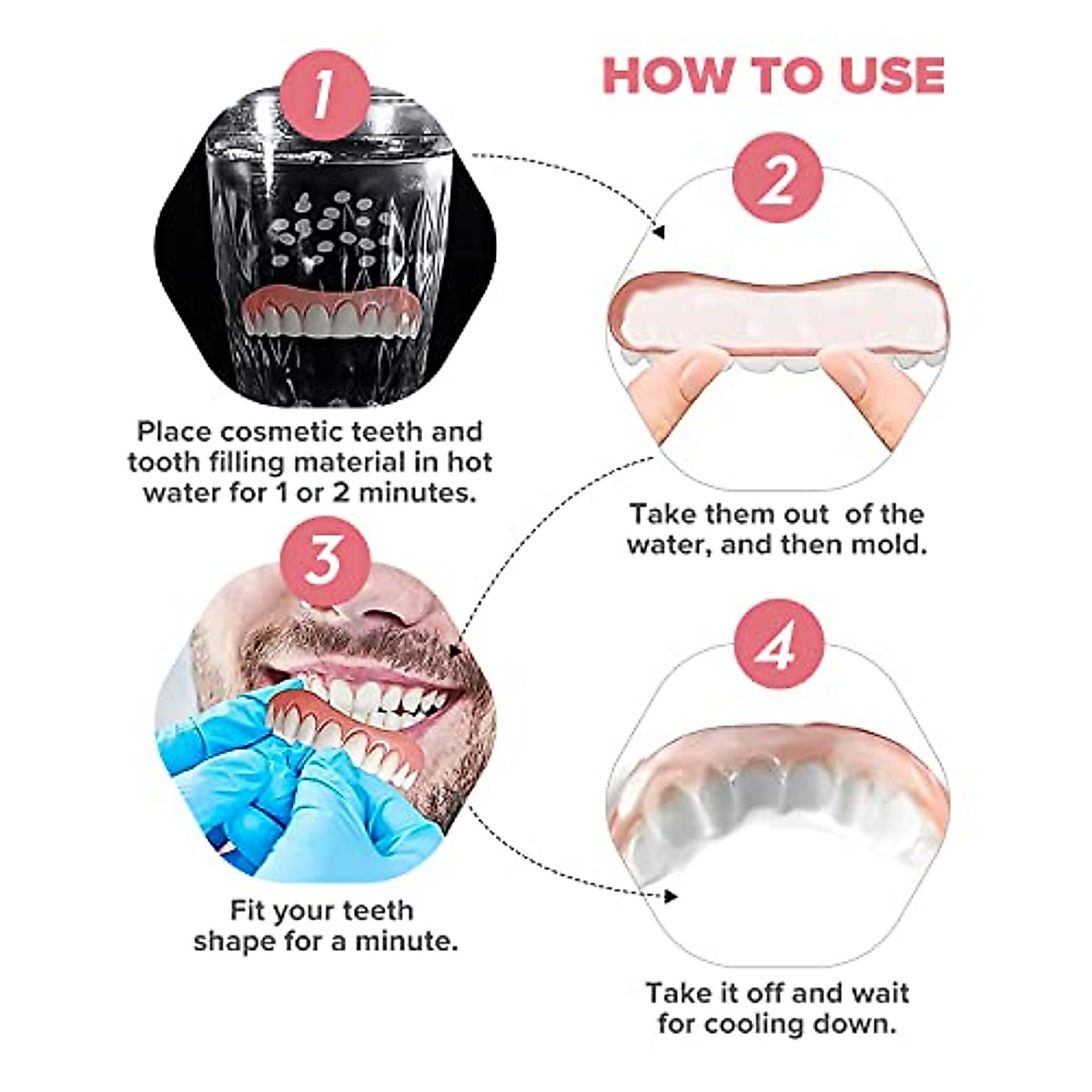 HOW TO USE

1

Place cosmetic teeth and tooth filling material in hot water for 1 or 2 minutes.

2

Take them out of the water, and then mold.

3

Fit your teeth shape for a minute.

4

Take it off and wait for cooling down.