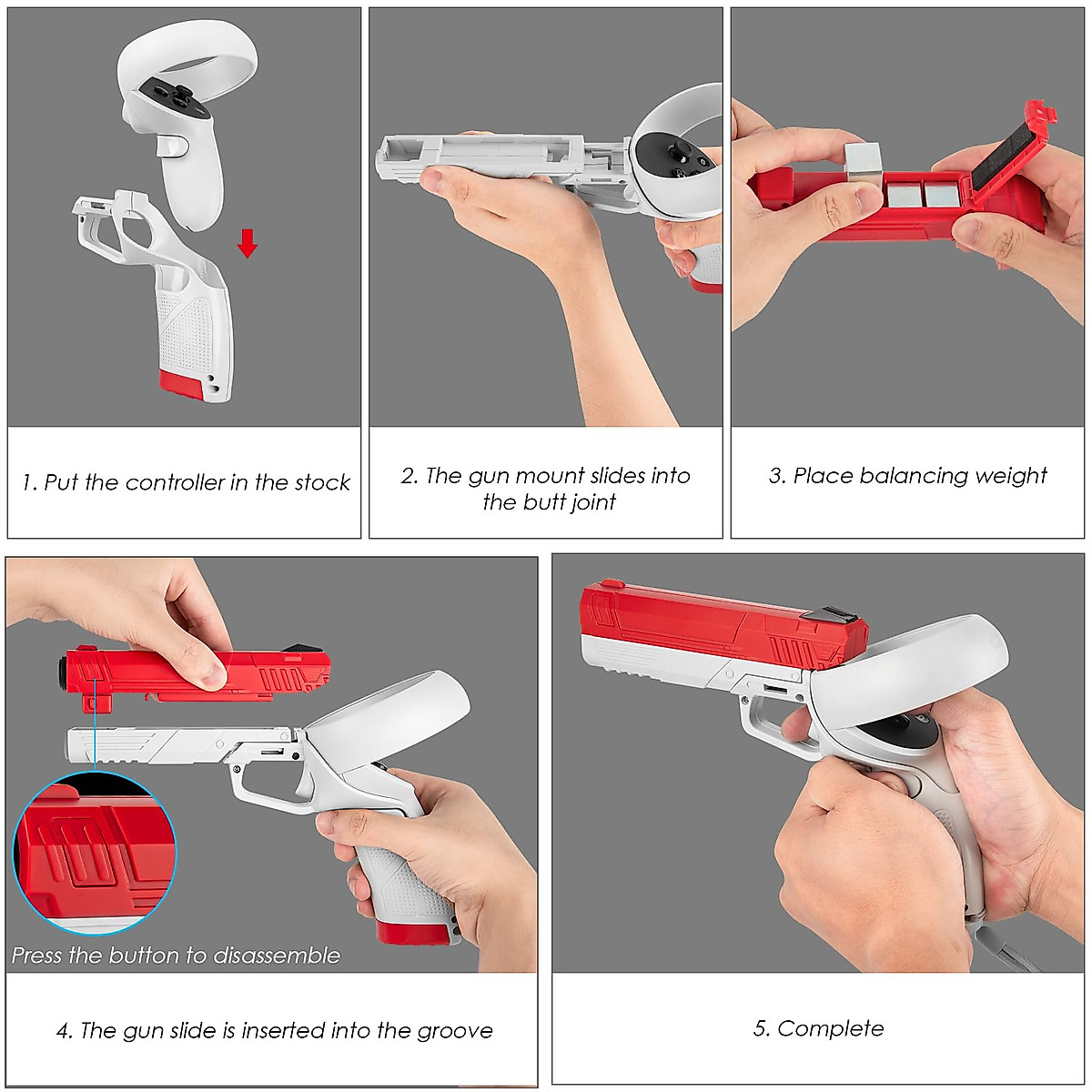 1. Put the controller in the stock

2. The gun mount slides into the butt joint

3. Place balancing weight

Press the button to disassemble

4. The gun slide is inserted into the groove

5. Complete