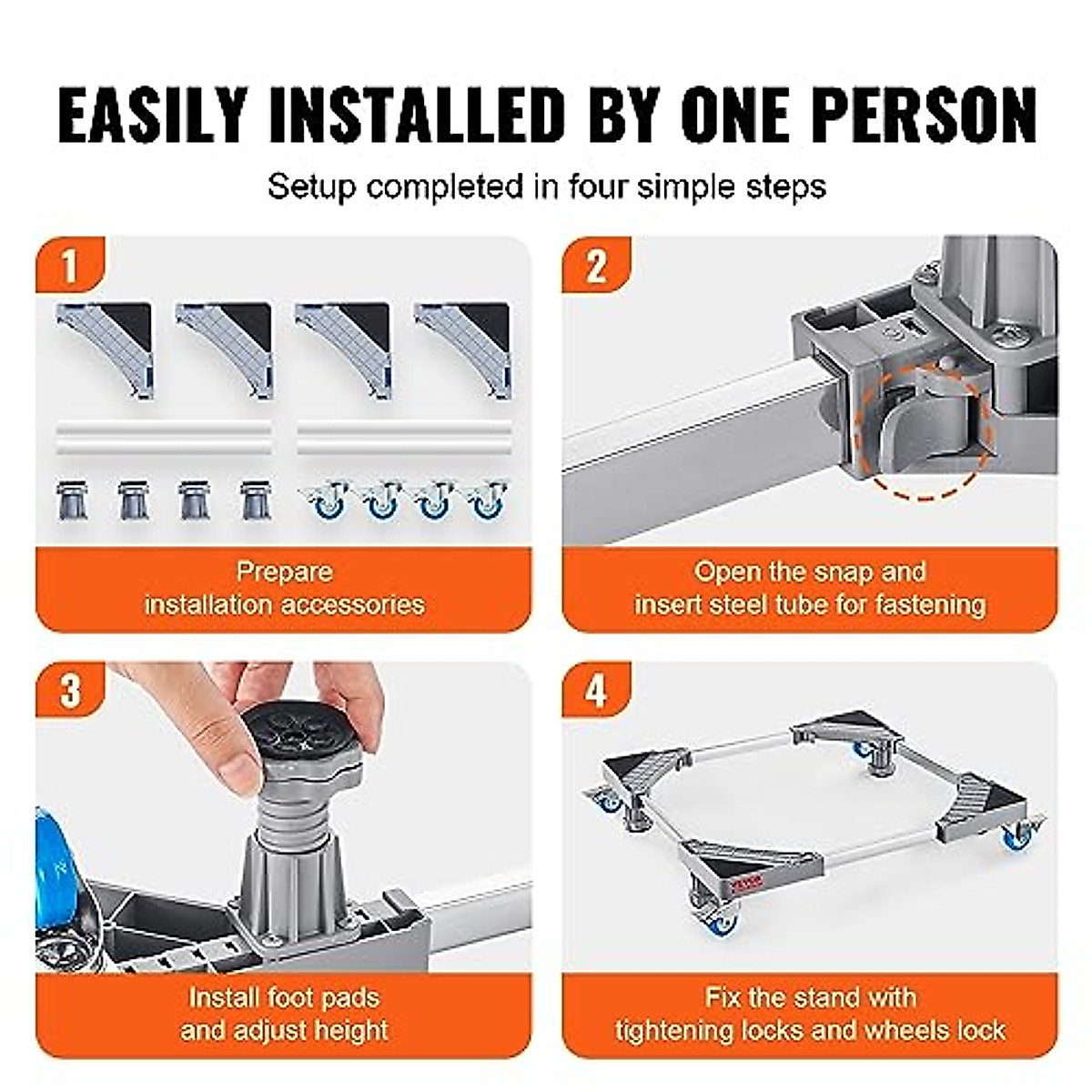 EASILY INSTALLED BY ONE PERSON

Setup completed in four simple steps

1

Prepare installation accessories

2

Open the snap and insert steel tube for fastening

3

Install foot pads and adjust height

4

VEVOR

Fix the stand with tightening locks and wheels lock