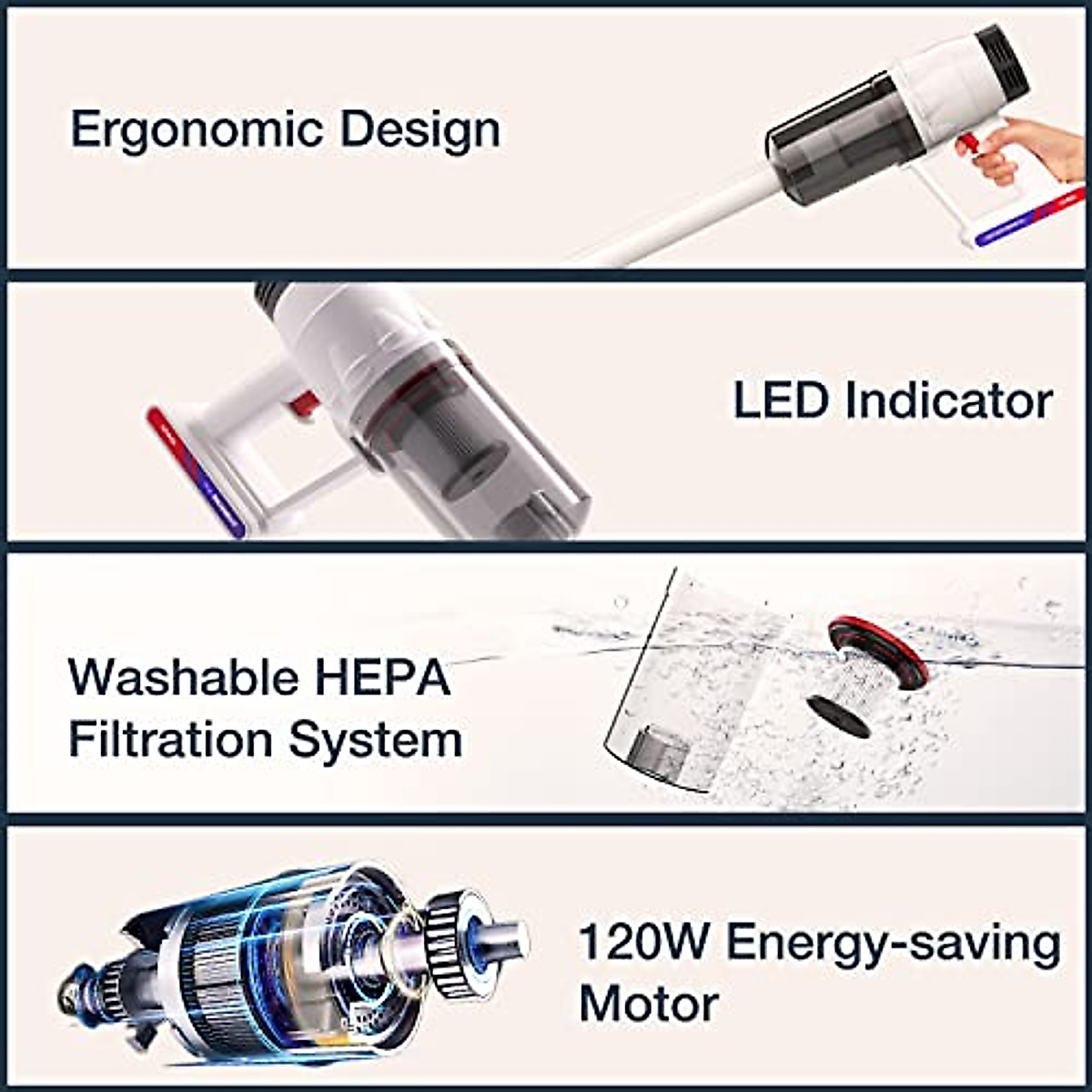 Ergonomic Design

LED Indicator

Washable HEPA Filtration System

120W Energy-saving Motor