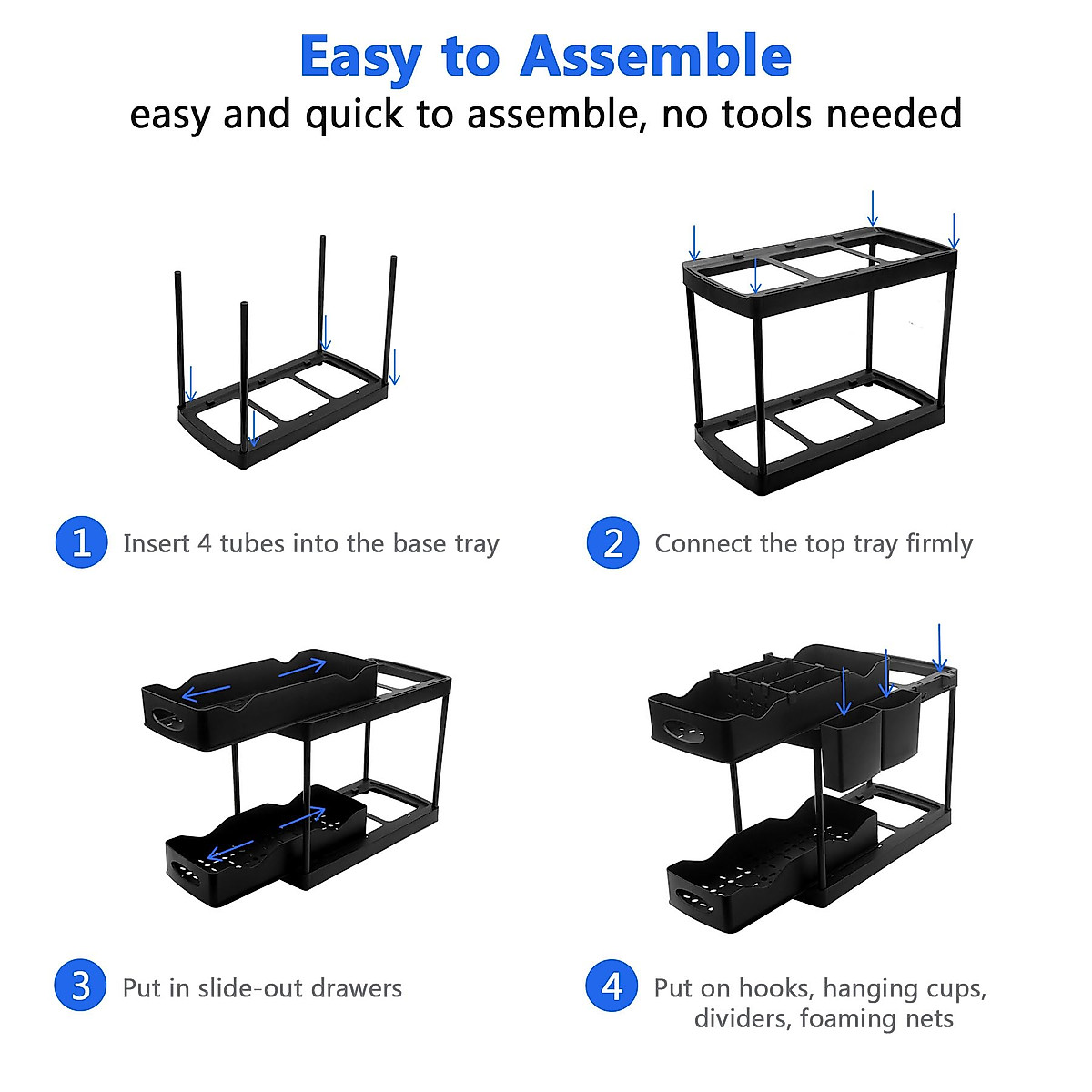 Easy to Assemble

easy and quick to assemble, no tools needed

1 Insert 4 tubes into the base tray

2 Connect the top tray firmly

3 Put in slide-out drawers

4 Put on hooks, hanging cups, dividers, foaming nets