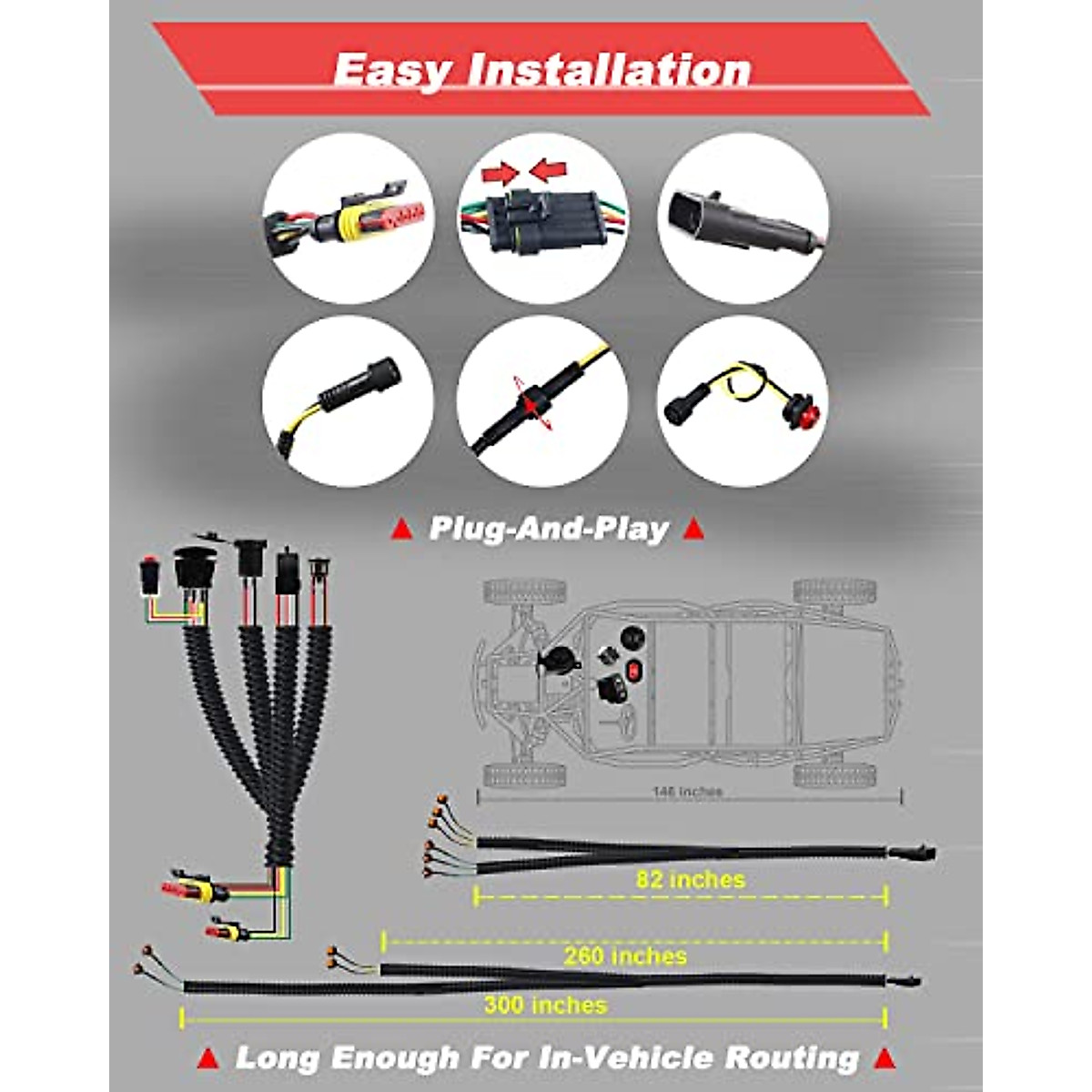 Easy Installation

▲ Plug-And-Play ▲

146 inches

82 inches

260 inches

300 inches

▲ Long Enough For In-Vehicle Routing ▲