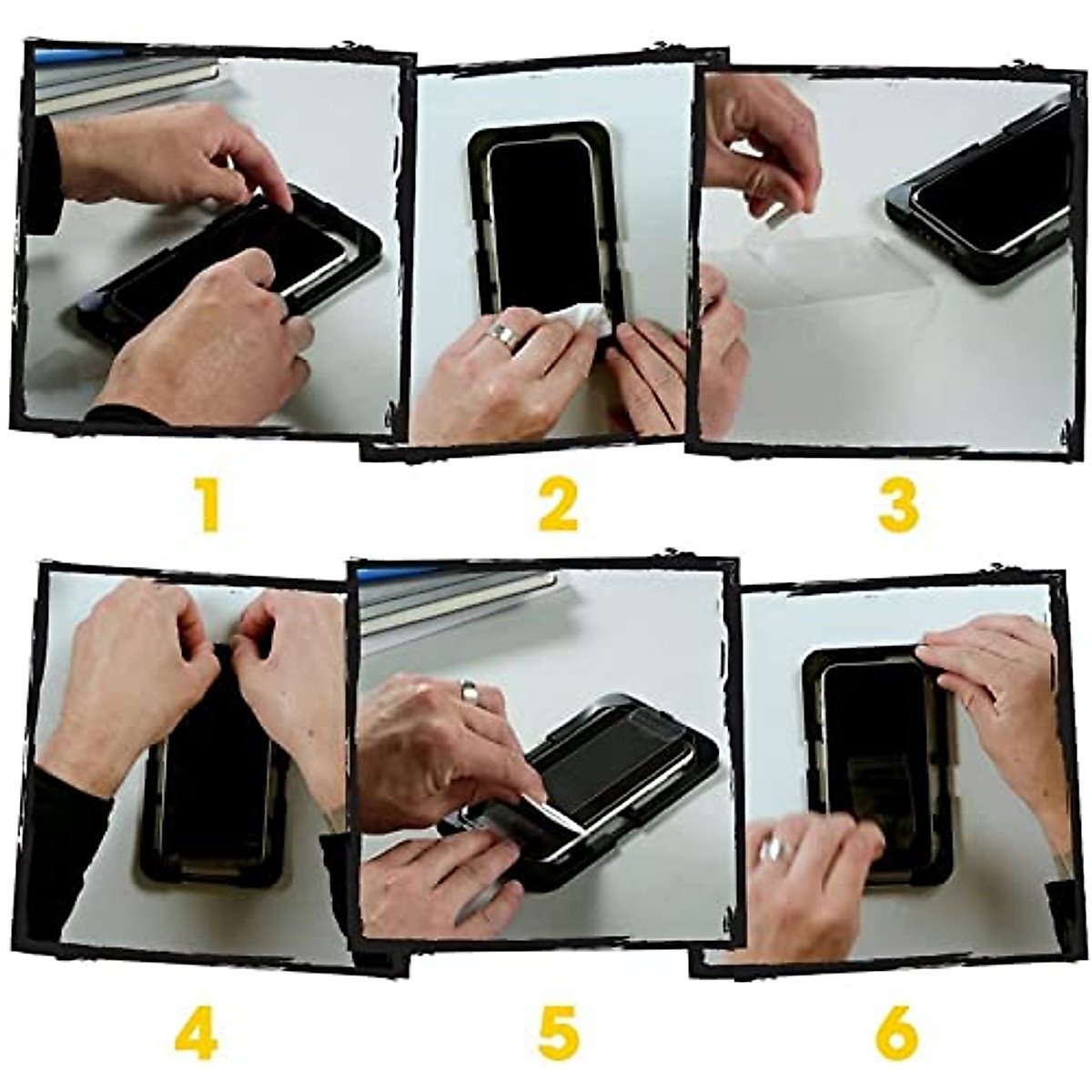 1

2

3

4

5

6