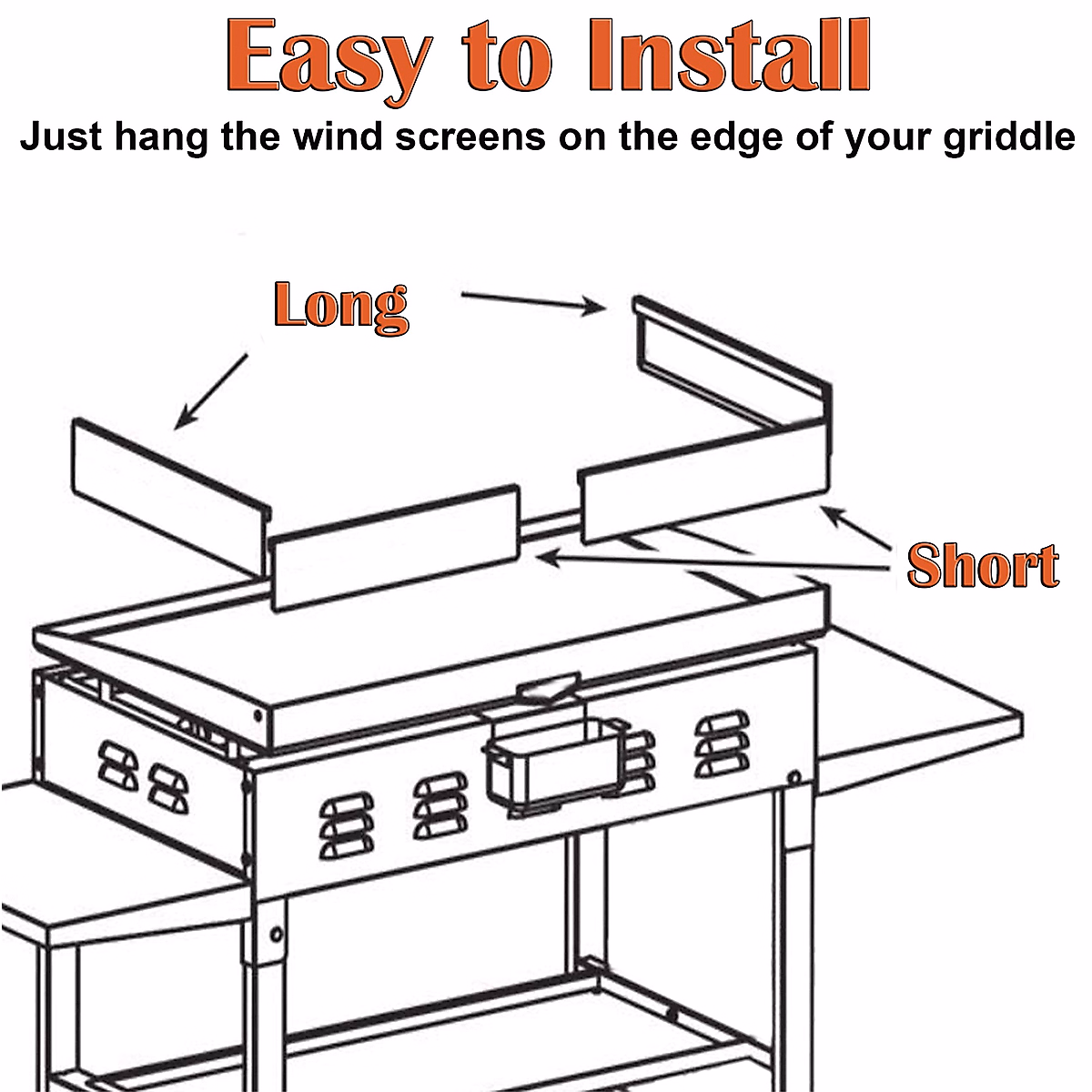 Easy to Install
Just hang the wind screens on the edge of your griddle

Long

Short