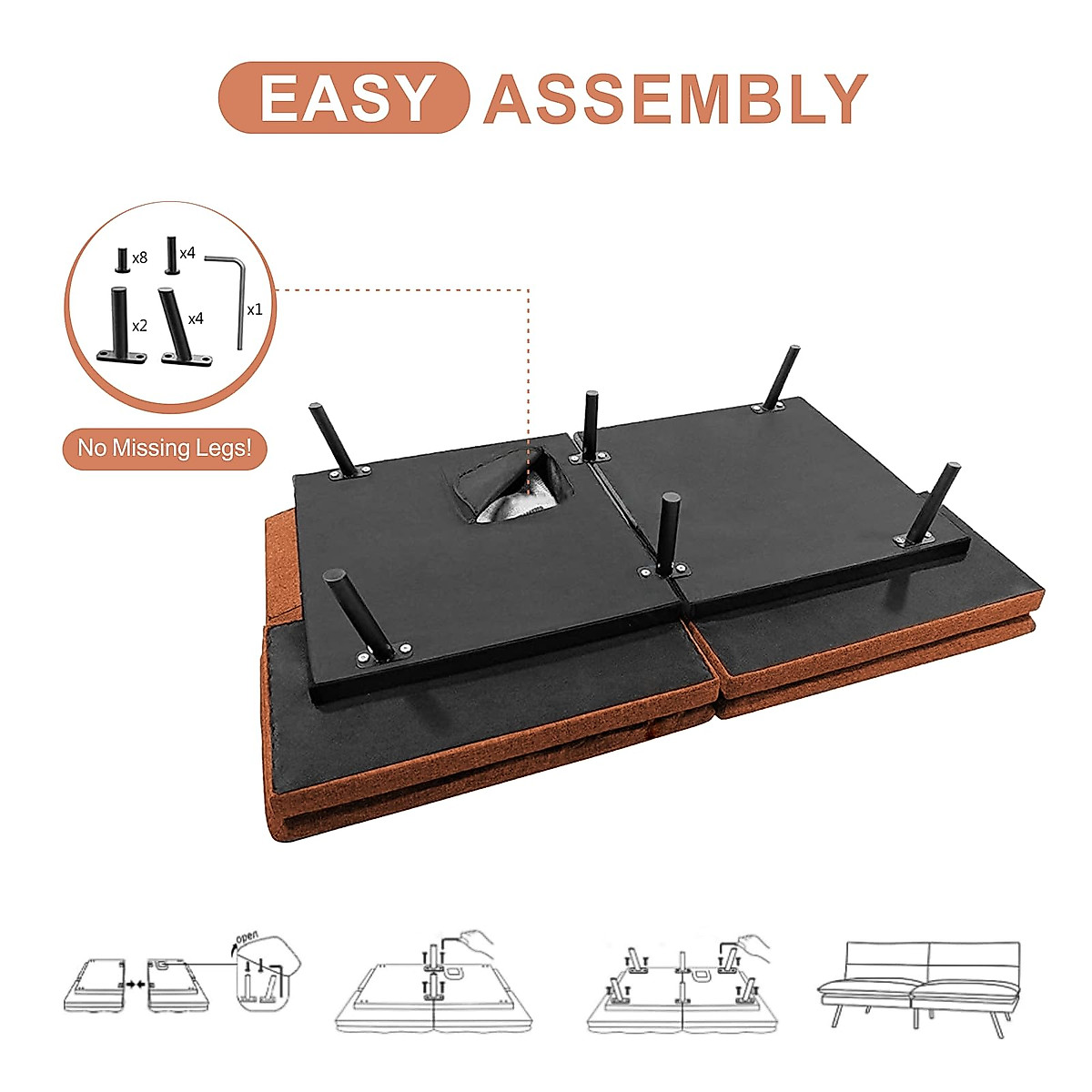 EASY ASSEMBLY

x8
x4
x2
x4
x1

No Missing Legs!

open