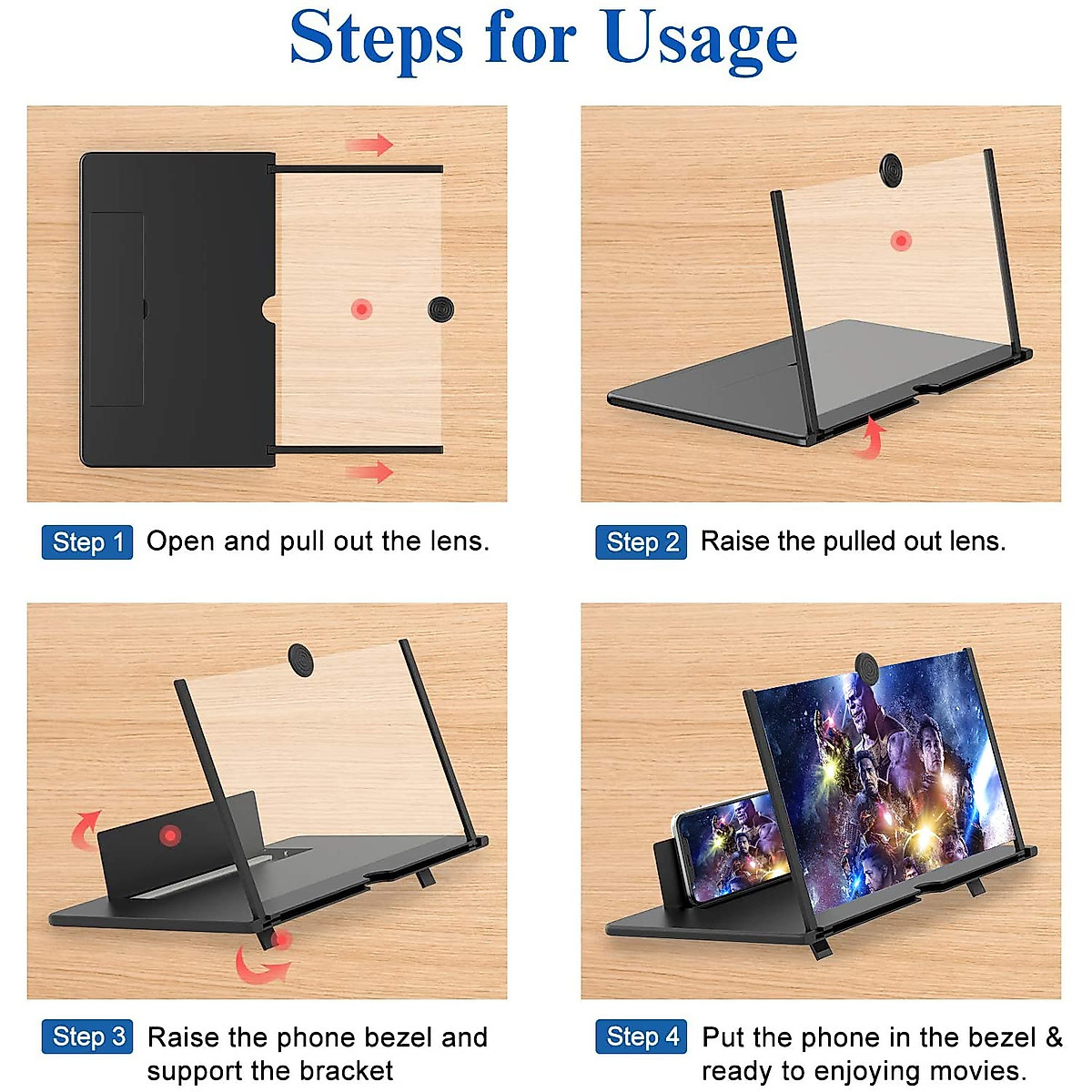 Steps for Usage

Step 1 Open and pull out the lens.

Step 2 Raise the pulled out lens.

Step 3 Raise the phone bezel and support the bracket

Step 4 Put the phone in the bezel & ready to enjoying movies.