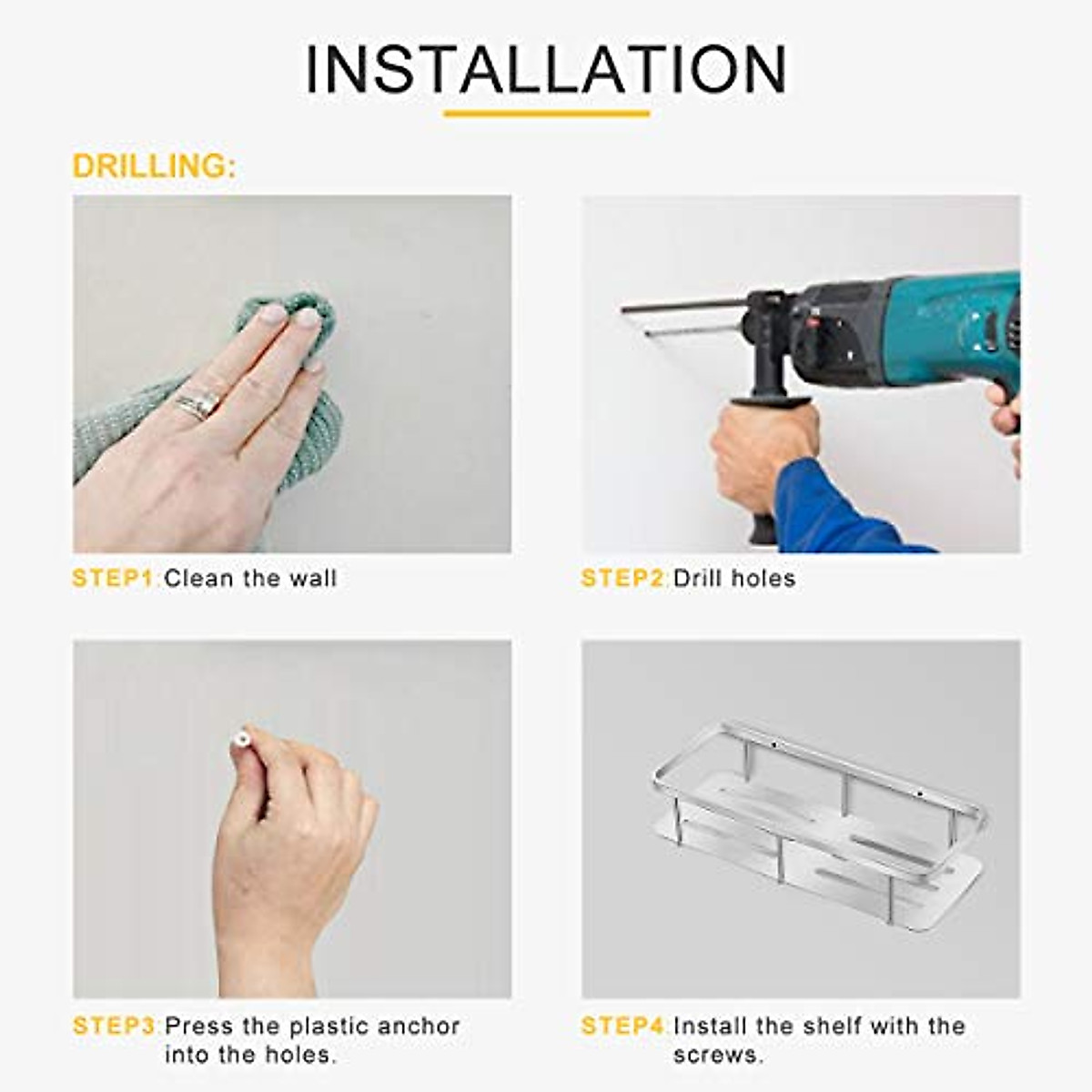 INSTALLATION

DRILLING:

STEP1 Clean the wall

STEP2 Drill holes

STEP3 Press the plastic anchor into the holes.

STEP4 Install the shelf with the screws.