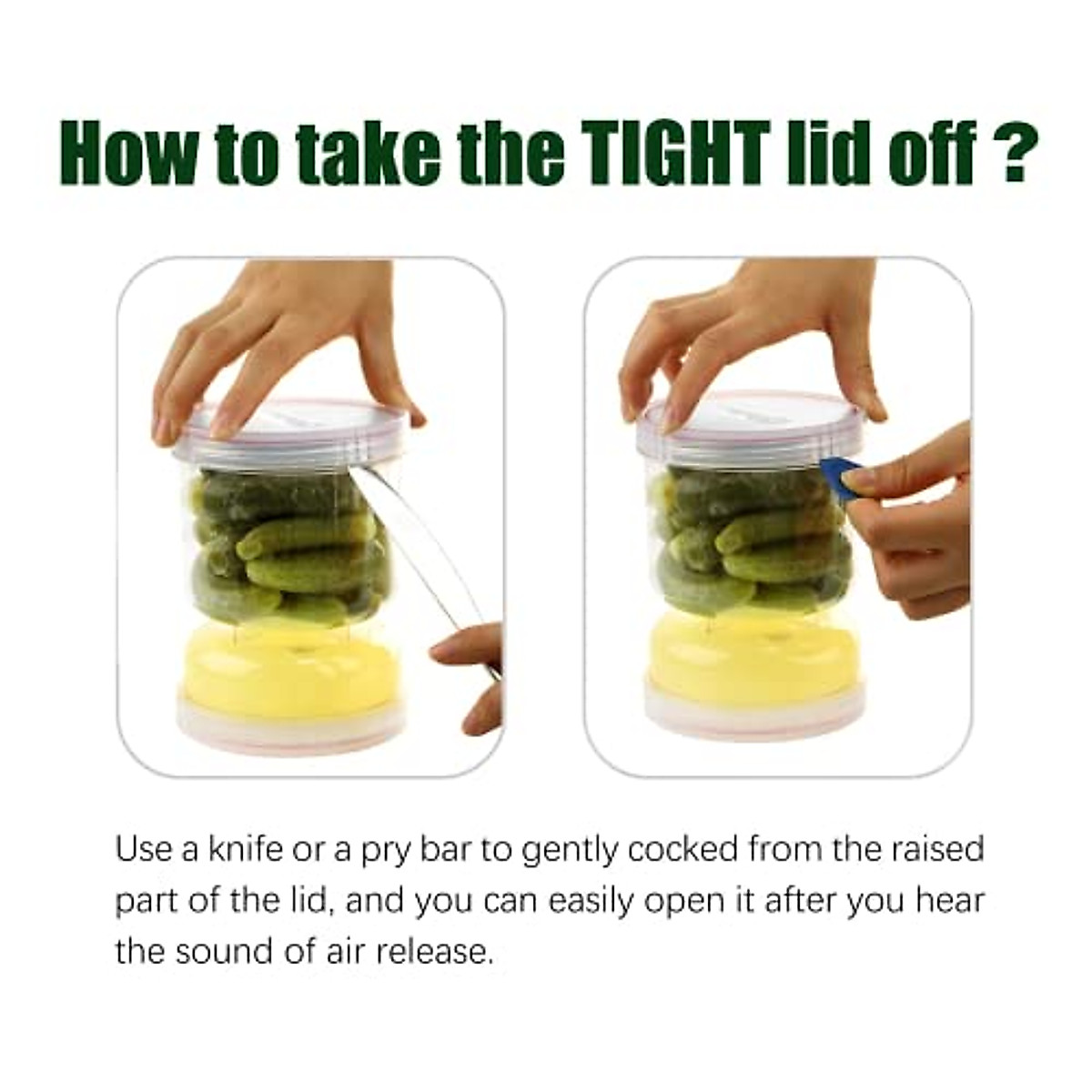 How to take the TIGHT lid off ?

Use a knife or a pry bar to gently cocked from the raised part of the lid, and you can easily open it after you hear the sound of air release.