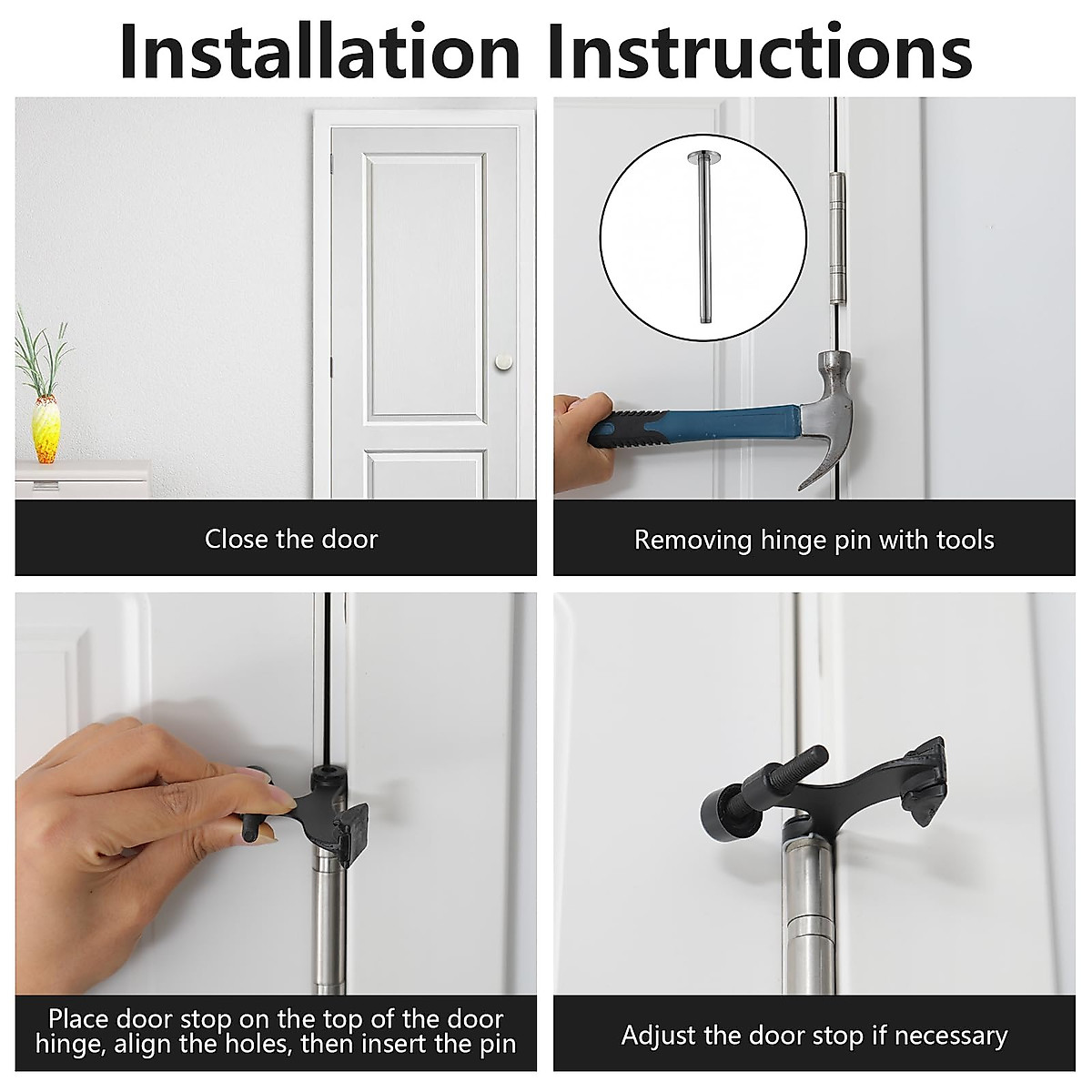 Installation Instructions

Close the door

Removing hinge pin with tools

Place door stop on the top of the door hinge, align the holes, then insert the pin

Adjust the door stop if necessary