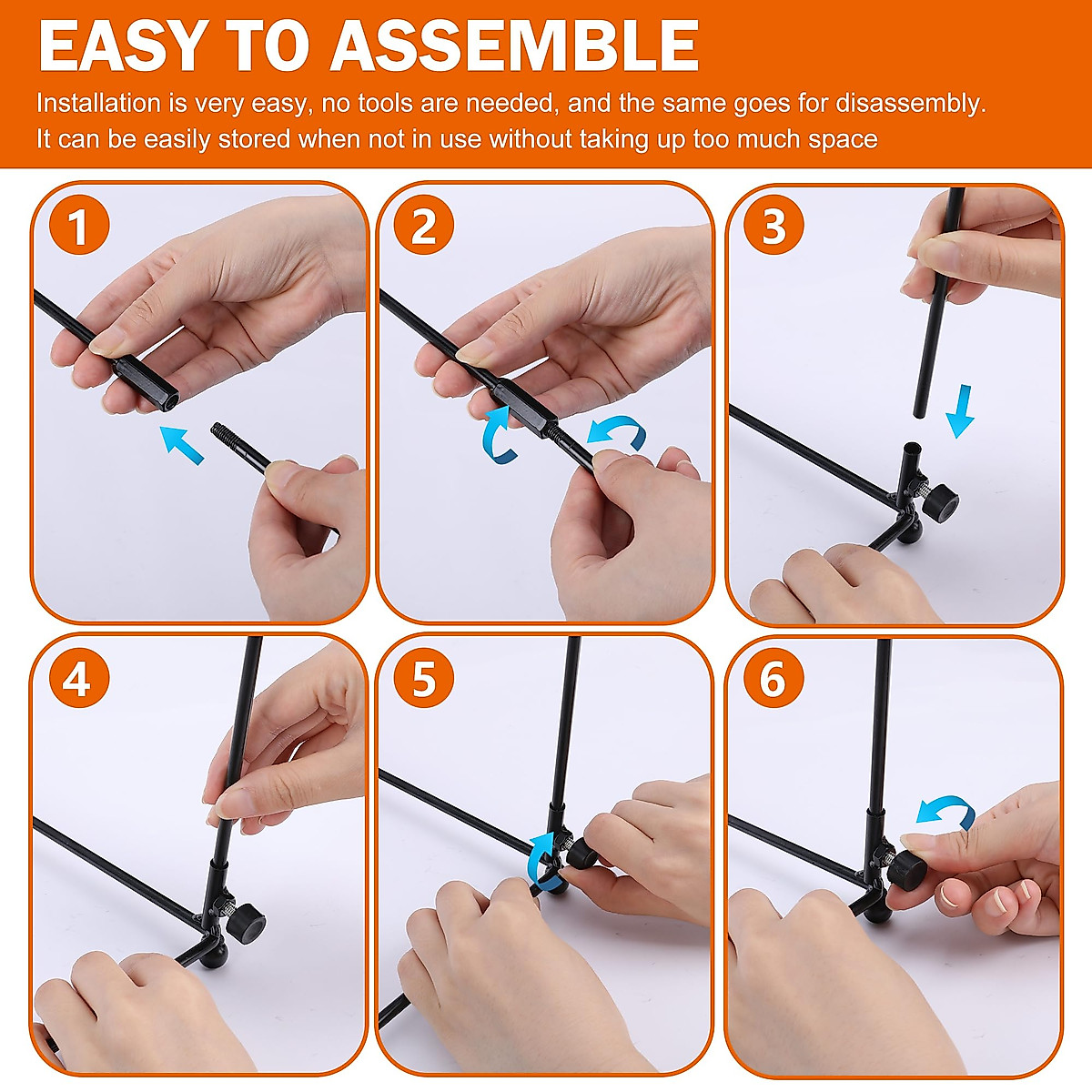 EASY TO ASSEMBLE

Installation is very easy, no tools are needed, and the same goes for disassembly. It can be easily stored when not in use without taking up too much space

1

2

3

4

5

6