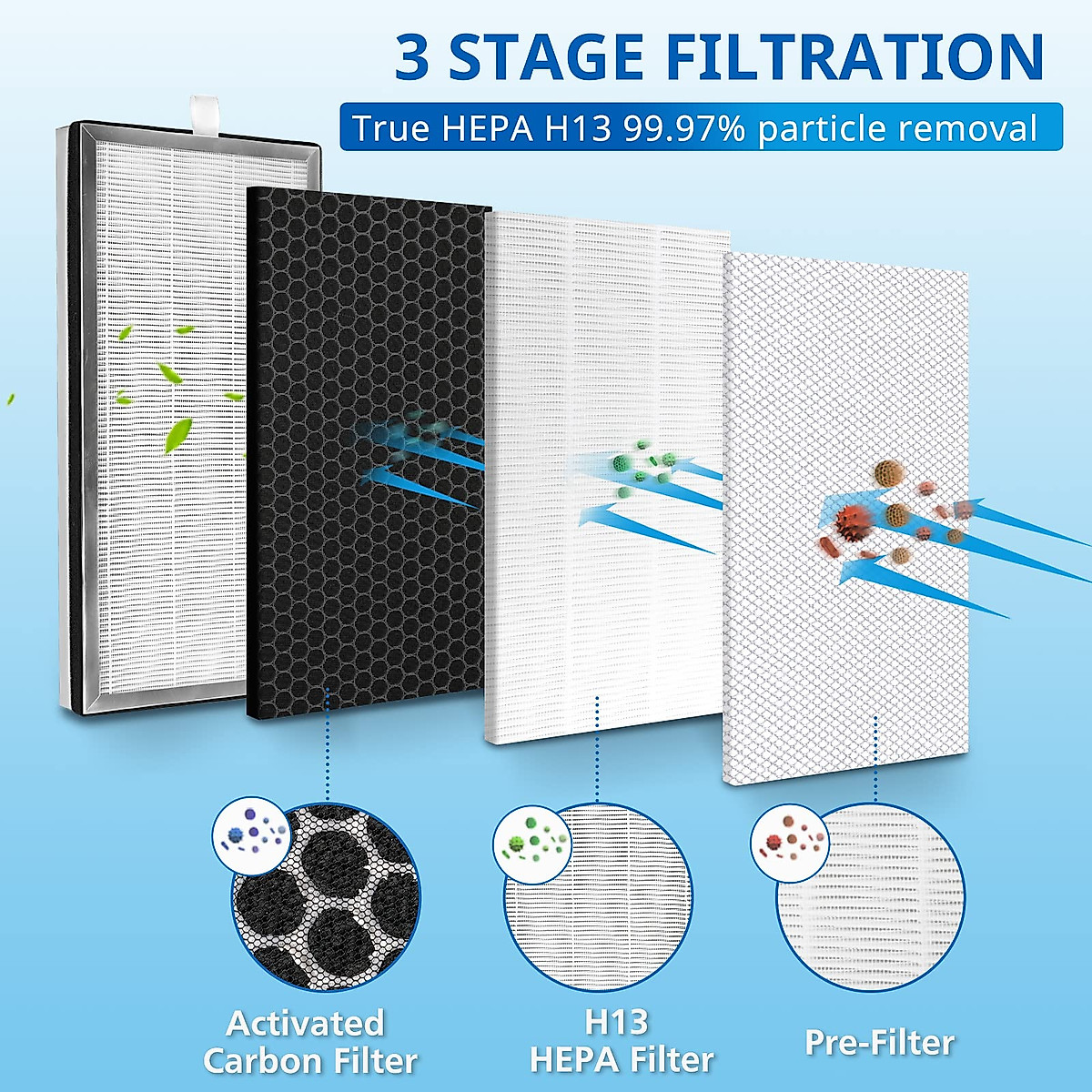 3 STAGE FILTRATION

True HEPA H13 99.97% particle removal

Activated Carbon Filter

H13 HEPA Filter

Pre-Filter