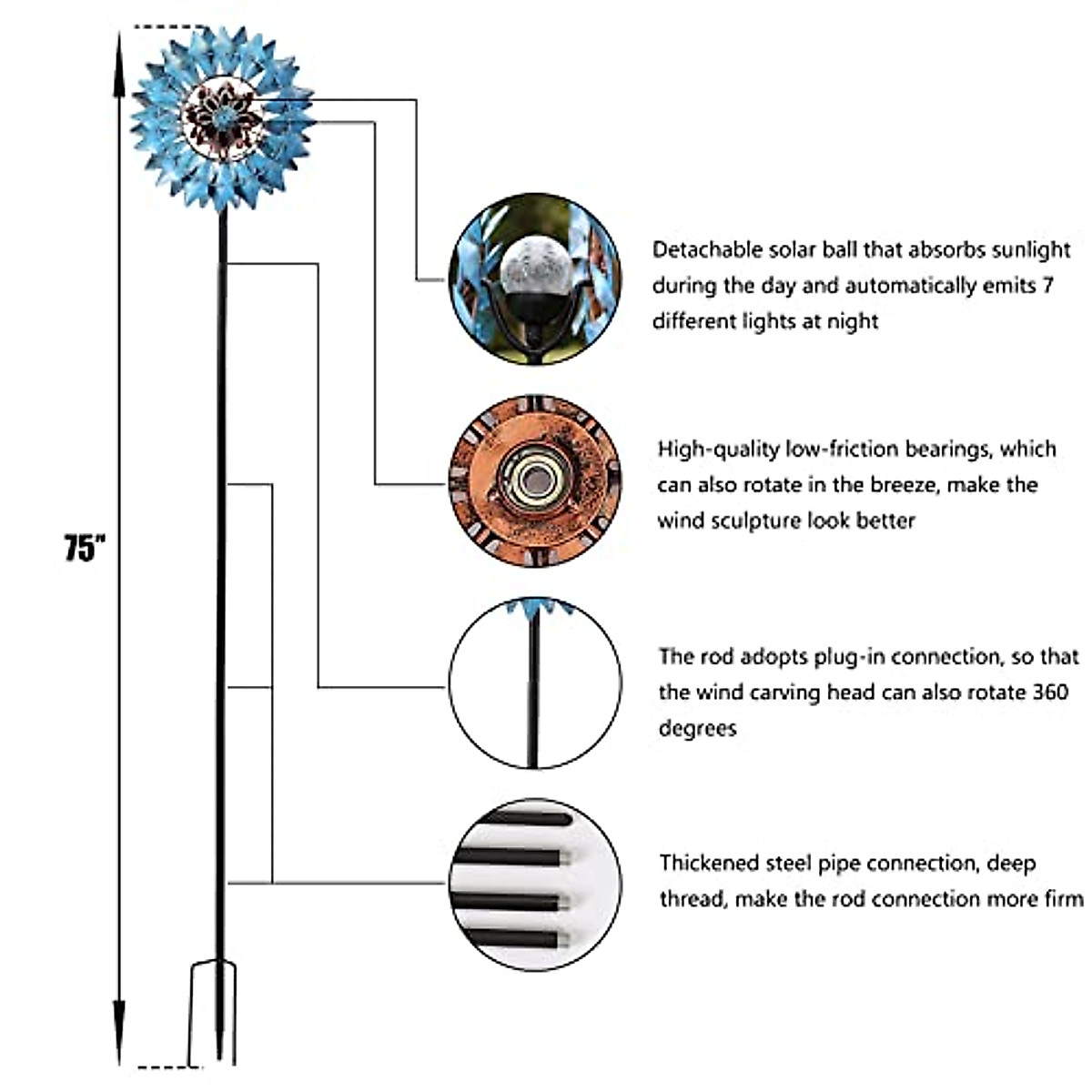 75"

Detachable solar ball that absorbs sunlight during the day and automatically emits 7 different lights at night

High-quality low-friction bearings, which can also rotate in the breeze, make the wind sculpture look better

The rod adopts plug-in connection, so that the wind carving head can also rotate 360 degrees

Thickened steel pipe connection, deep thread, make the rod connection more firm