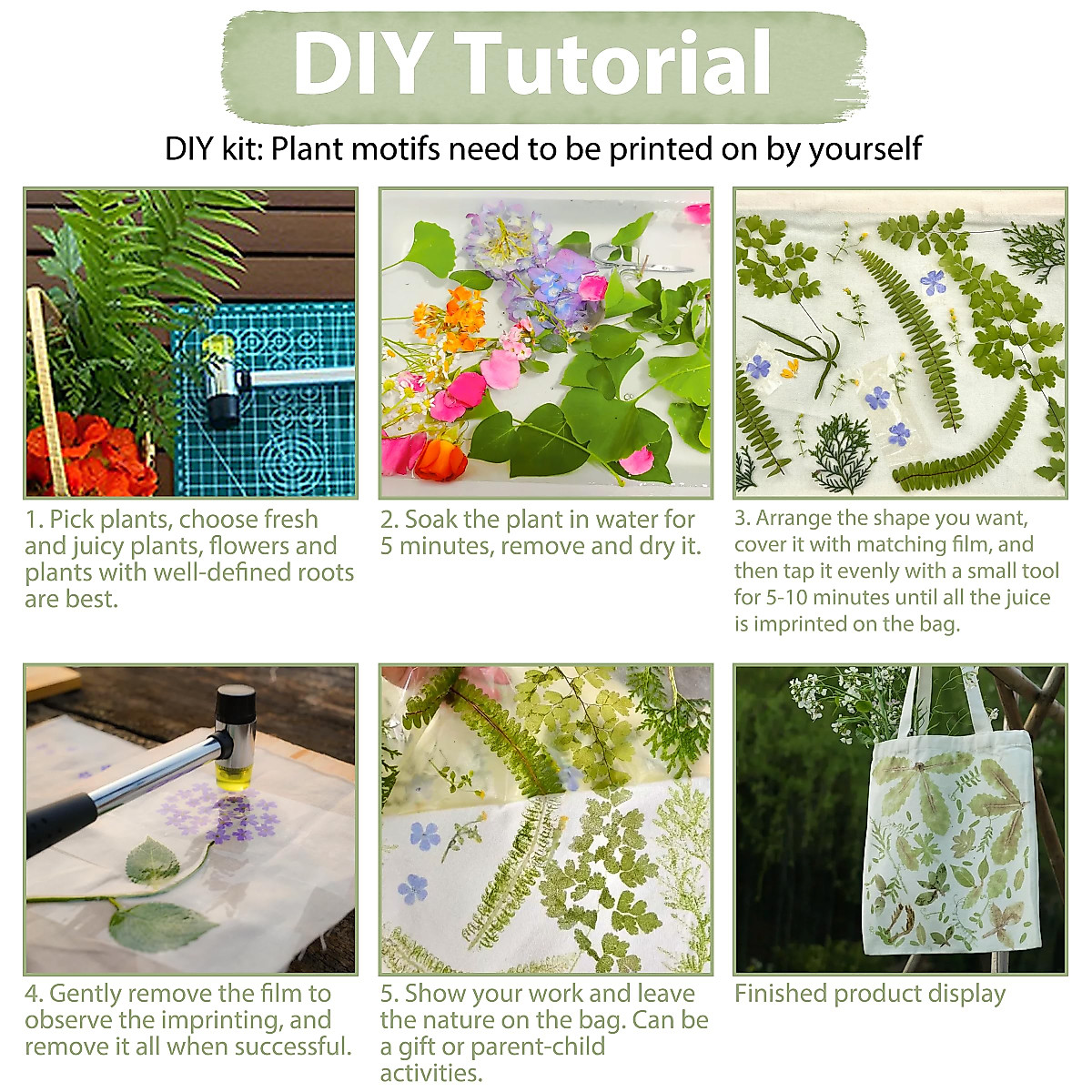 DIY Tutorial

DIY kit: Plant motifs need to be printed on by yourself

1. Pick plants, choose fresh and juicy plants, flowers and plants with well-defined roots are best.

2. Soak the plant in water for 5 minutes, remove and dry it.

3. Arrange the shape you want, cover it with matching film, and then tap it evenly with a small tool for 5-10 minutes until all the juice is imprinted on the bag.

4. Gently remove the film to observe the imprinting, and remove it all when successful.

5. Show your work and leave the nature on the bag. Can be a gift or parent-child activities.

Finished product display