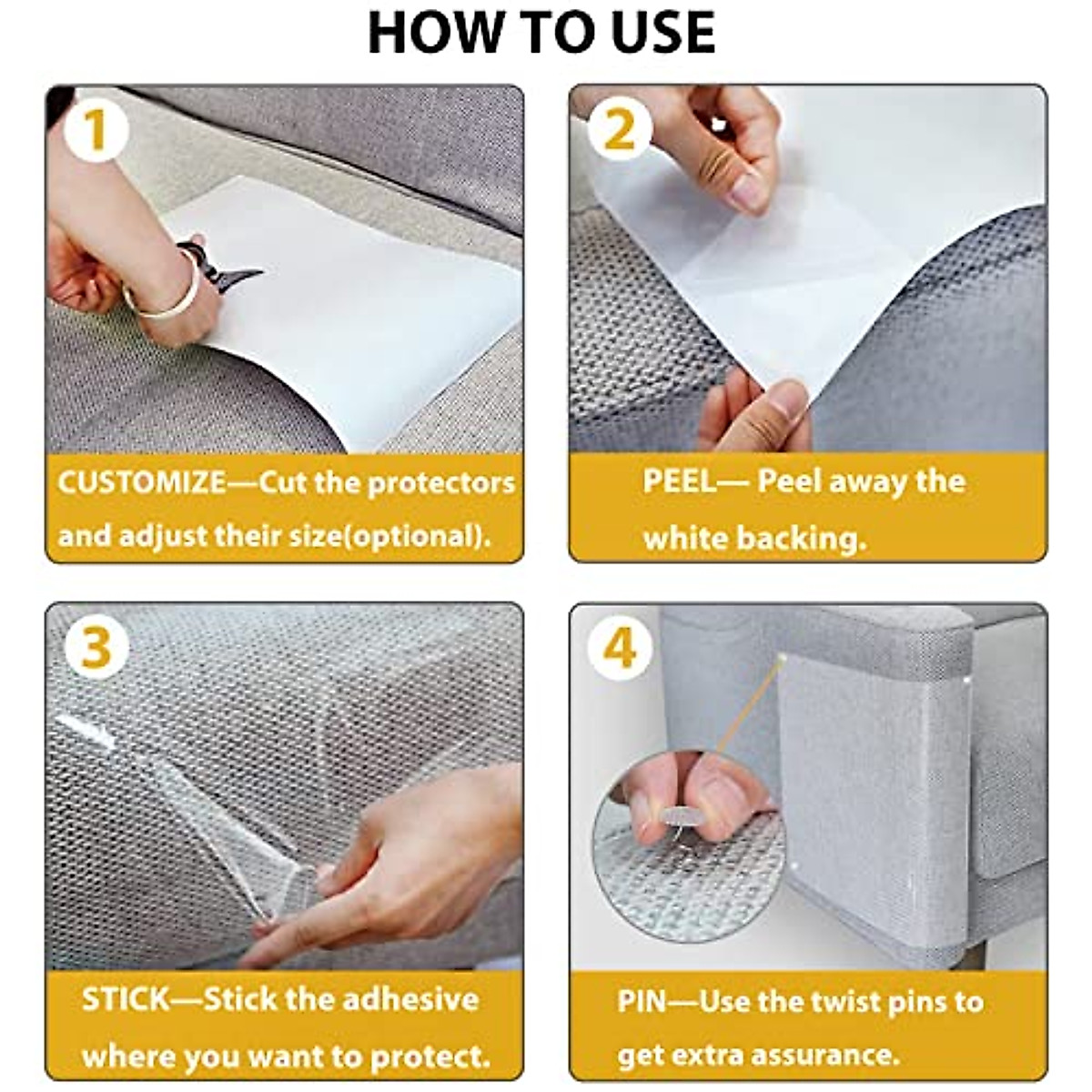 HOW TO USE

1

CUSTOMIZE—Cut the protectors and adjust their size(optional).

2

PEEL— Peel away the white backing.

3

STICK—Stick the adhesive where you want to protect.

4

PIN—Use the twist pins to get extra assurance.