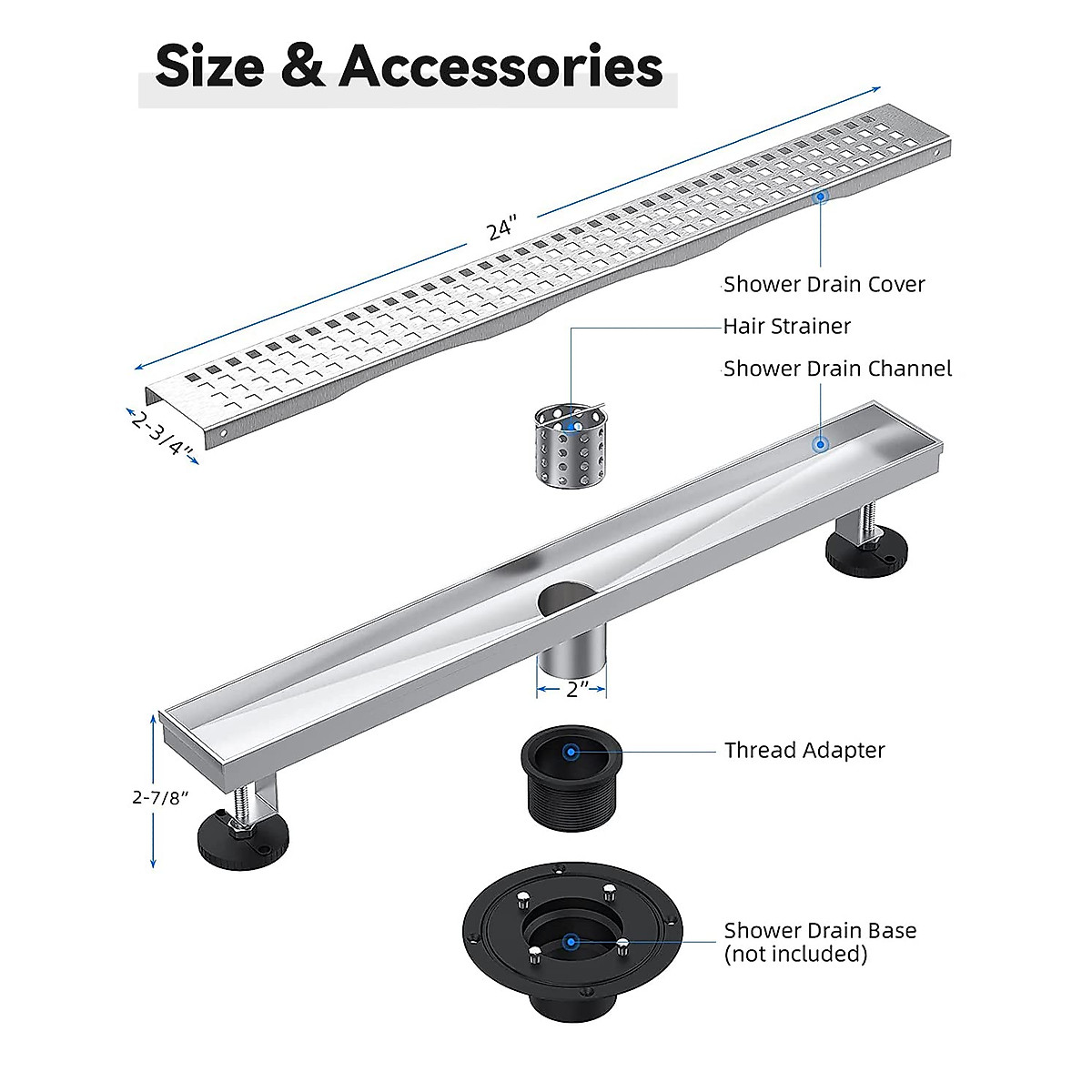 Size & Accessories

24"

2-3/4"

Shower Drain Cover

Hair Strainer

Shower Drain Channel

2"

2-7/8"

Thread Adapter

Shower Drain Base
(not included)