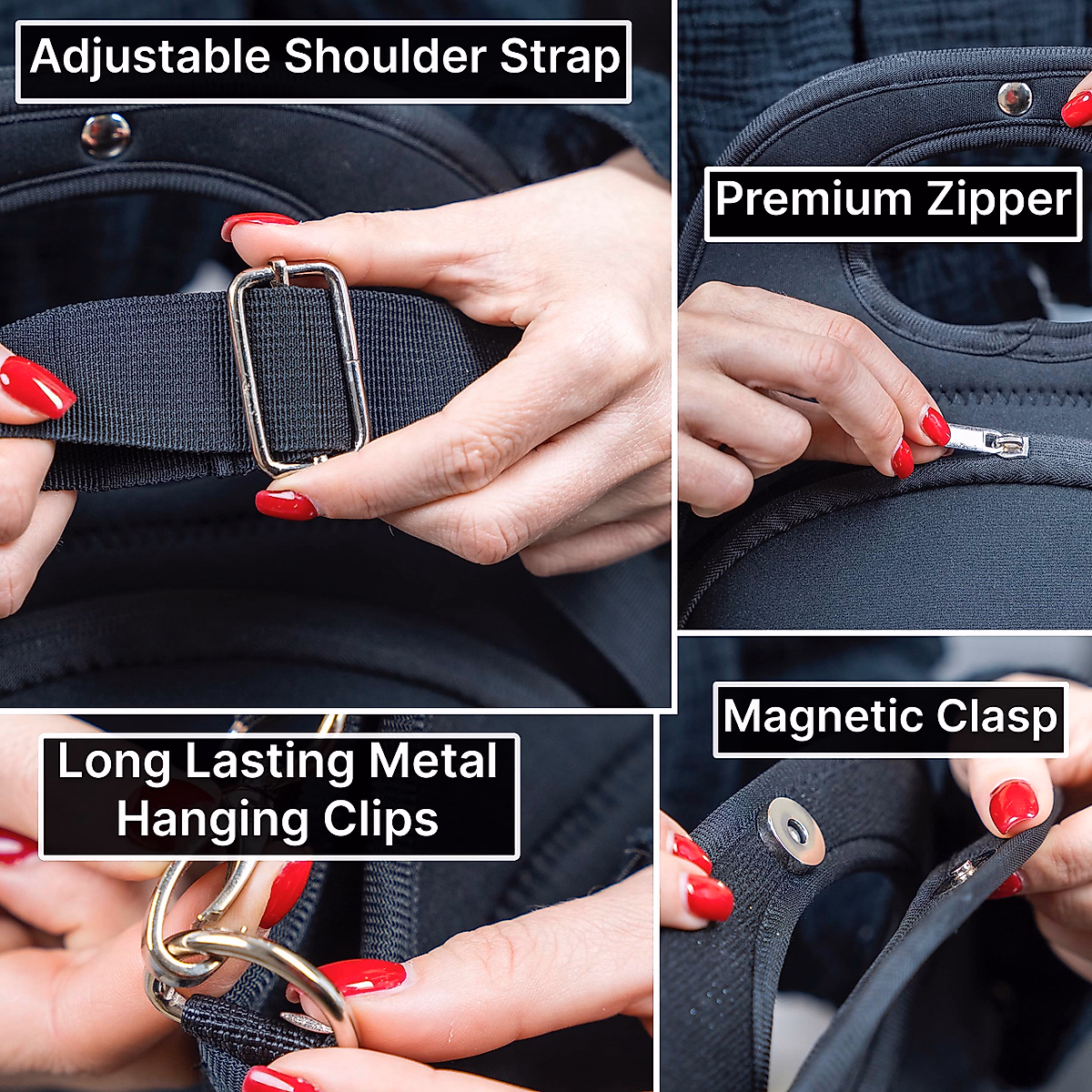 Adjustable Shoulder Strap

Premium Zipper

Long Lasting Metal Hanging Clips

Magnetic Clasp