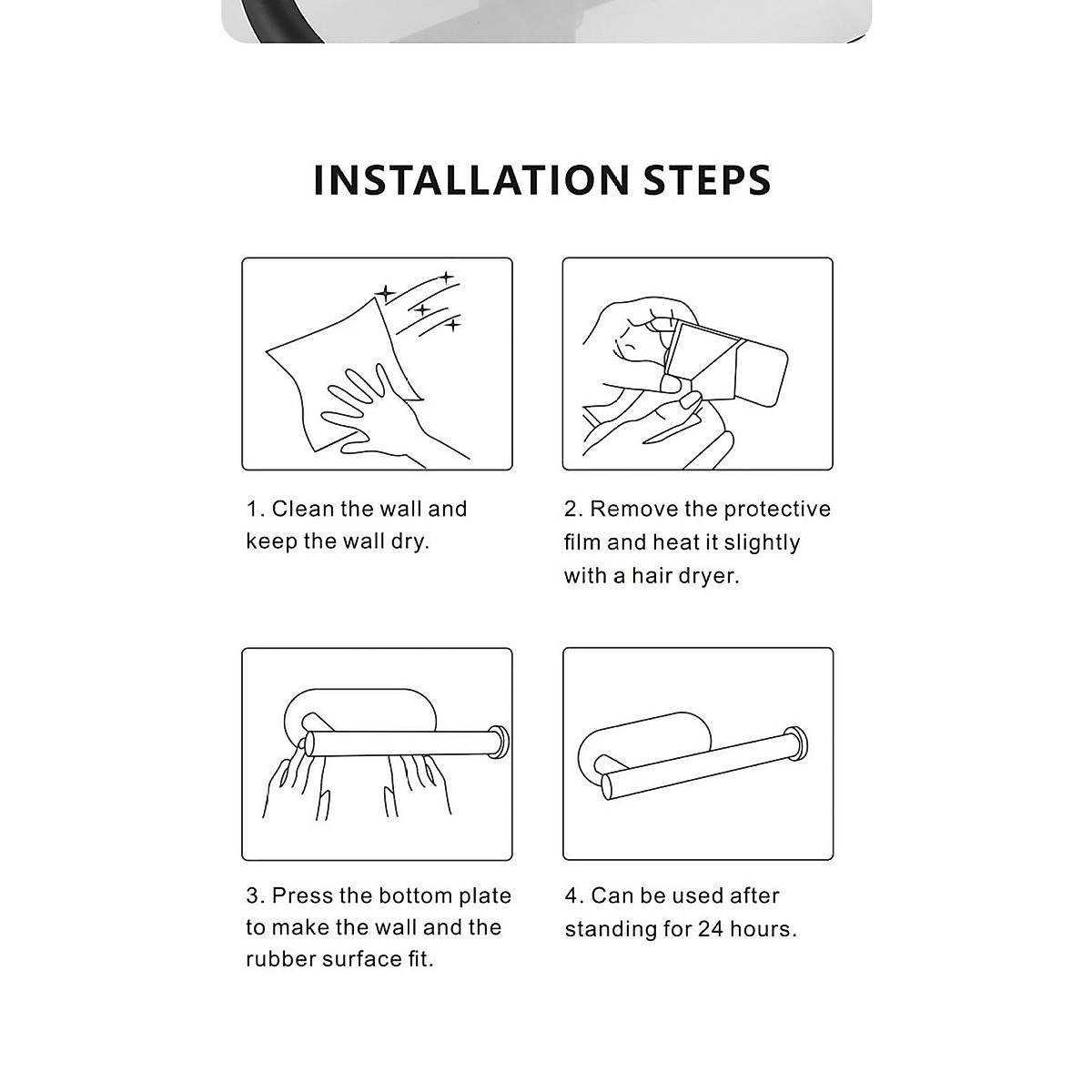 INSTALLATION STEPS

1. Clean the wall and keep the wall dry.

2. Remove the protective film and heat it slightly with a hair dryer.

3. Press the bottom plate to make the wall and the rubber surface fit.

4. Can be used after standing for 24 hours.