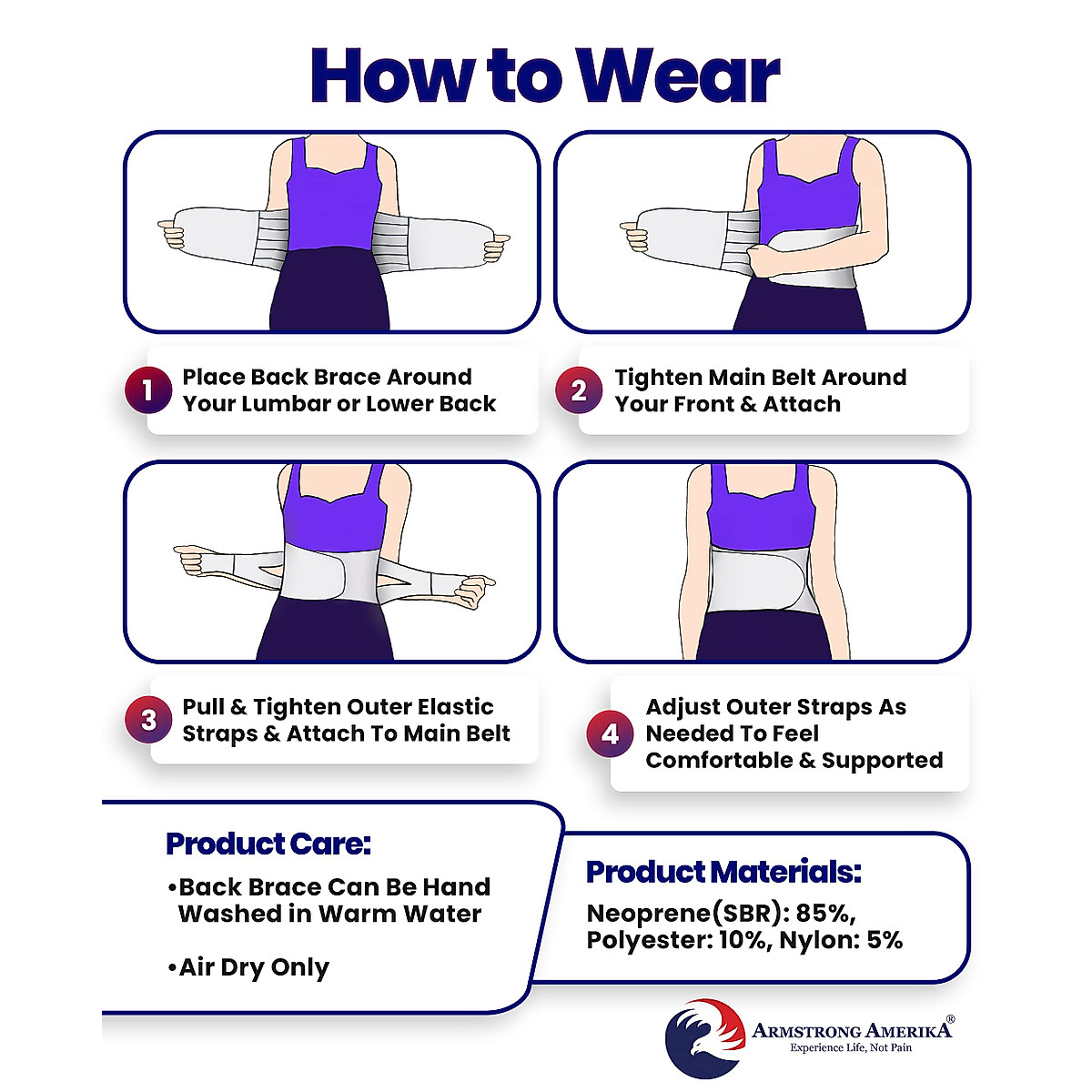 How to Wear

1 Place Back Brace Around Your Lumbar or Lower Back

2 Tighten Main Belt Around Your Front & Attach

3 Pull & Tighten Outer Elastic Straps & Attach To Main Belt

4 Adjust Outer Straps As Needed To Feel Comfortable & Supported

Product Care:
•Back Brace Can Be Hand Washed in Warm Water
•Air Dry Only

Product Materials:
Neoprene(SBR): 85%, Polyester: 10%, Nylon: 5%

ARMSTRONG AMERIKA®
Experience Life, Not Pain