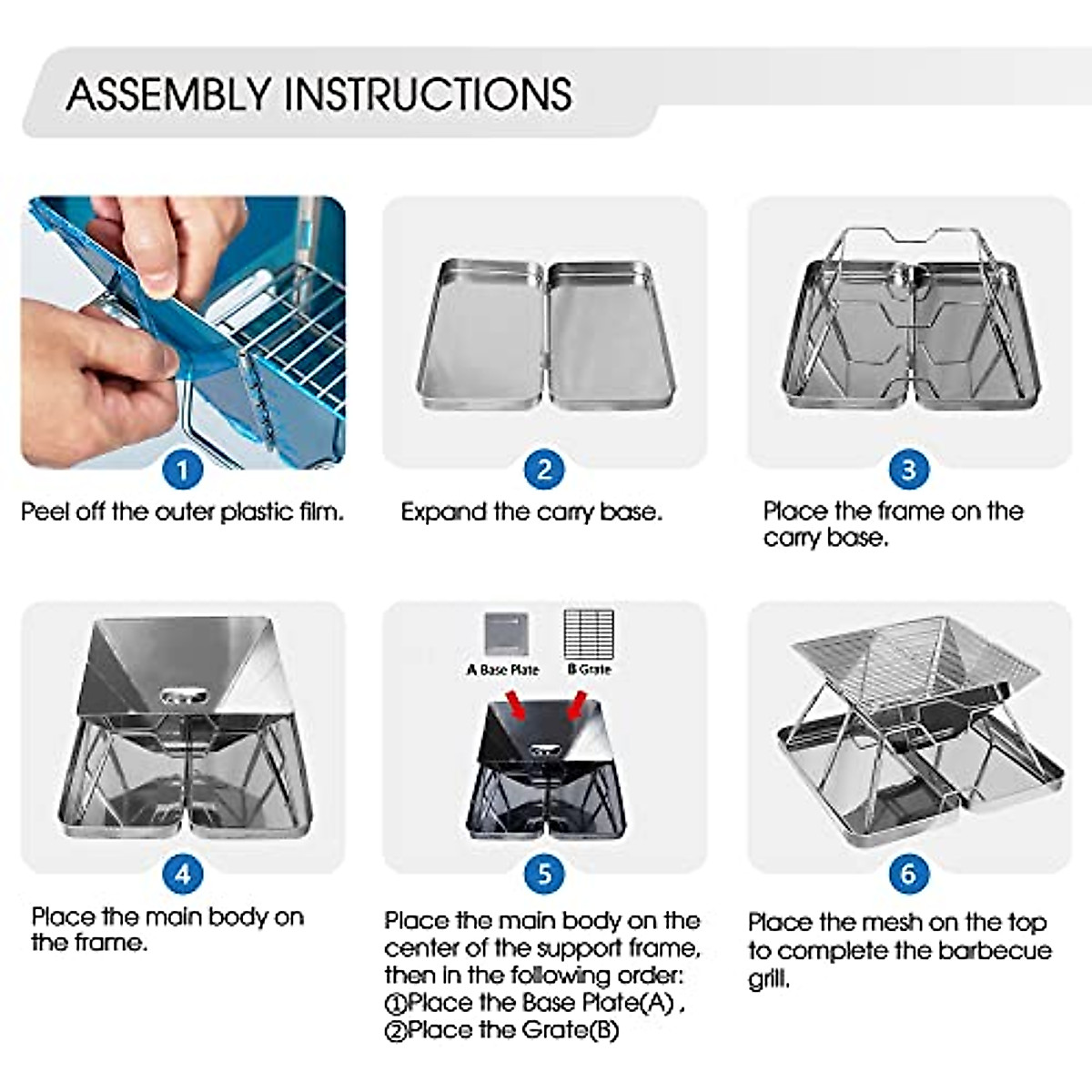 ASSEMBLY INSTRUCTIONS

1
Peel off the outer plastic film.

2
Expand the carry base.

3
Place the frame on the carry base.

4
Place the main body on the frame.

A Base Plate
B Grate

5
Place the main body on the center of the support frame, then in the following order:
①Place the Base Plate(A) ,
②Place the Grate(B)

6
Place the mesh on the top to complete the barbecue grill.