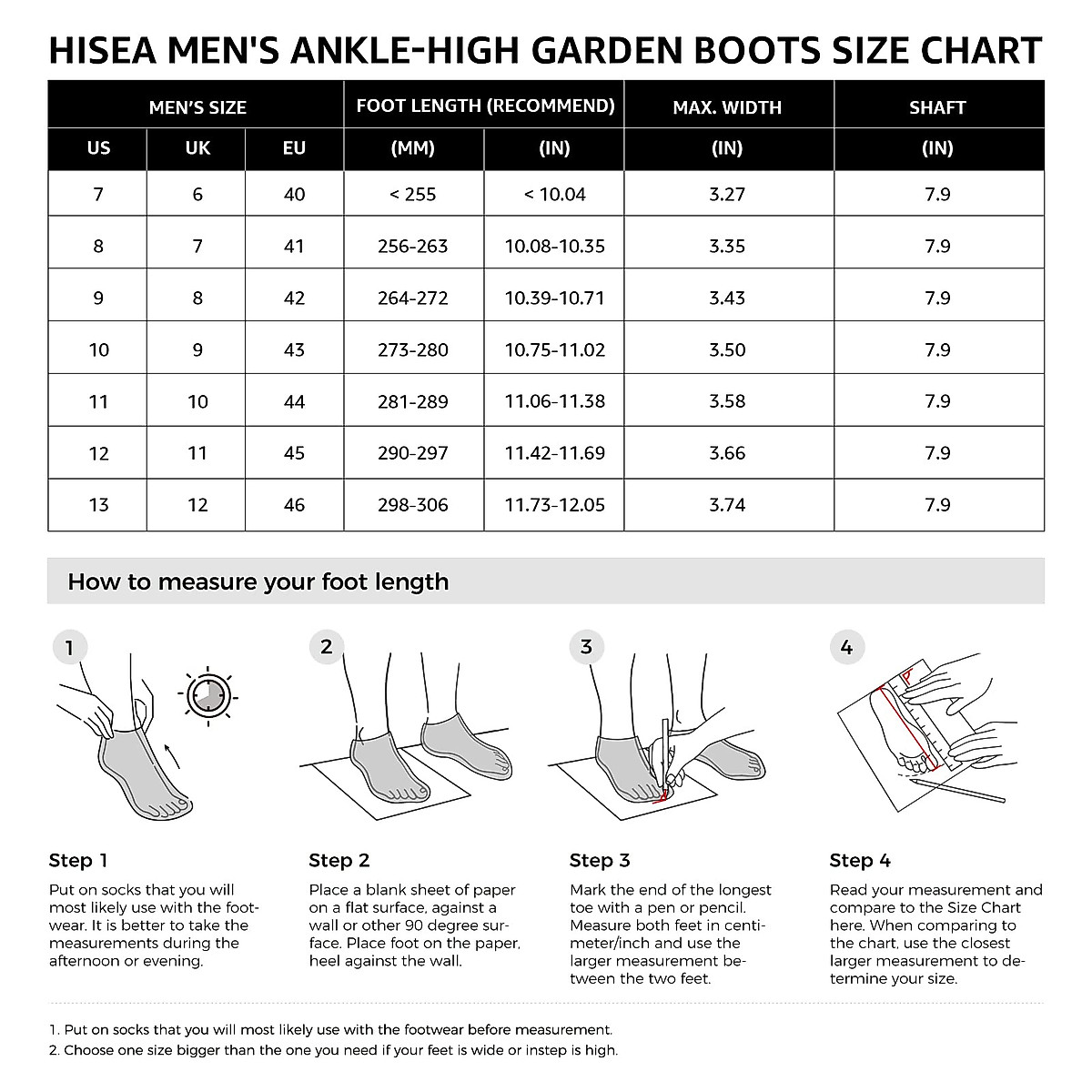 HISEA MEN'S ANKLE-HIGH GARDEN BOOTS SIZE CHART

| MEN'S SIZE | | | FOOT LENGTH (RECOMMEND) | | MAX. WIDTH | SHAFT |
|---|---|---|---|---|---|---|
| US | UK | EU | (MM) | (IN) | (IN) | (IN) |
| 7 | 6 | 40 | < 255 | < 10.04 | 3.27 | 7.9 |
| 8 | 7 | 41 | 256-263 | 10.08-10.35 | 3.35 | 7.9 |
| 9 | 8 | 42 | 264-272 | 10.39-10.71 | 3.43 | 7.9 |
| 10 | 9 | 43 | 273-280 | 10.75-11.02 | 3.50 | 7.9 |
| 11 | 10 | 44 | 281-289 | 11.06-11.38 | 3.58 | 7.9 |
| 12 | 11 | 45 | 290-297 | 11.42-11.69 | 3.66 | 7.9 |
| 13 | 12 | 46 | 298-306 | 11.73-12.05 | 3.74 | 7.9 |

How to measure your foot length

1

2

3

4

Step 1
Put on socks that you will most likely use with the footwear. It is better to take the measurements during the afternoon or evening.

Step 2
Place a blank sheet of paper on a flat surface, against a wall or other 90 degree surface. Place foot on the paper, heel against the wall.

Step 3
Mark the end of the longest toe with a pen or pencil. Measure both feet in centimeter/inch and use the larger measurement between the two feet.

Step 4
Read your measurement and compare to the Size Chart here. When comparing to the chart, use the closest larger measurement to determine your size.

1. Put on socks that you will most likely use with the footwear before measurement.
2. Choose one size bigger than the one you need if your feet is wide or instep is high.