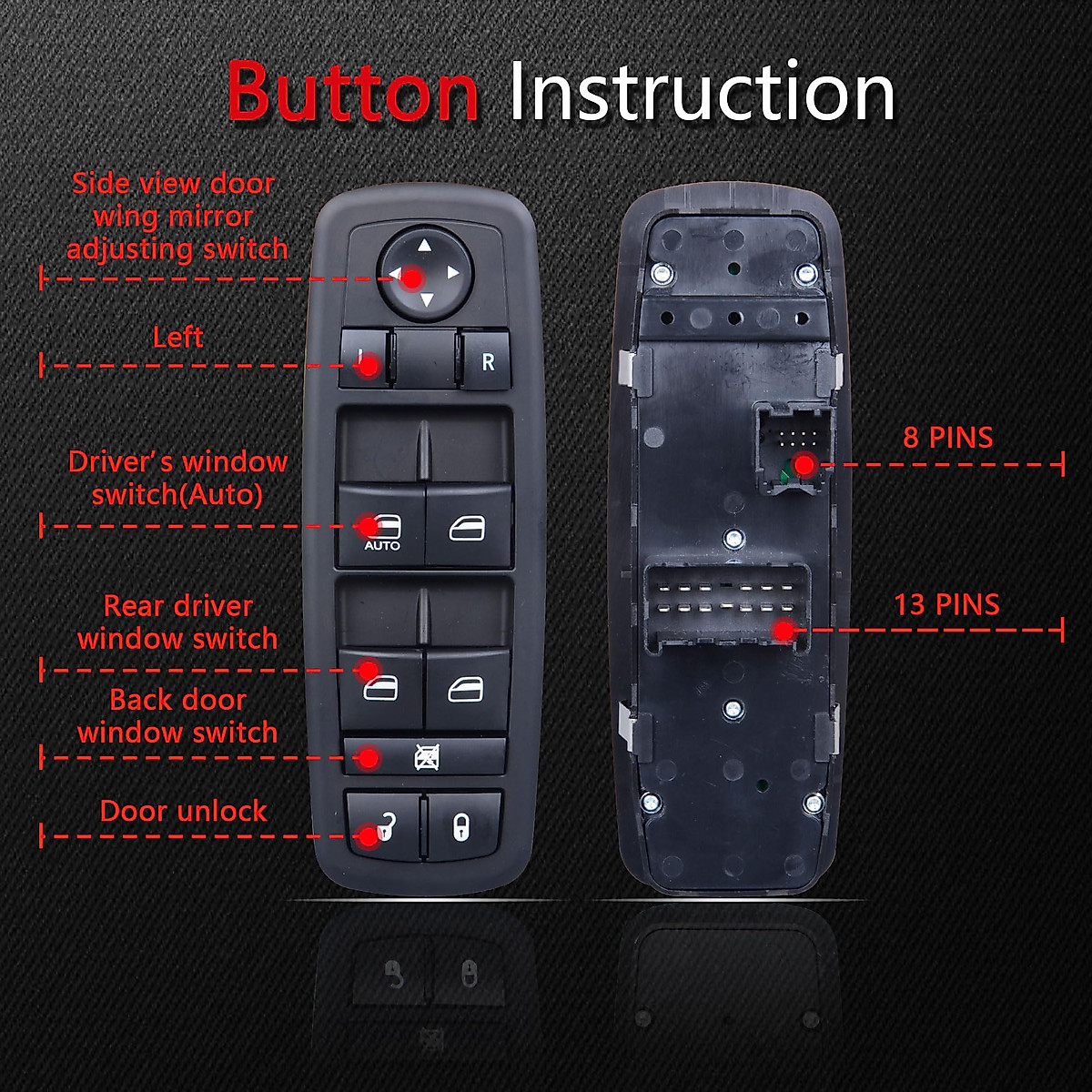 Button Instruction

Side view door wing mirror adjusting switch

Left

R

Driver's window switch(Auto)

AUTO

Rear driver window switch

Back door window switch

Door unlock

8 PINS

13 PINS