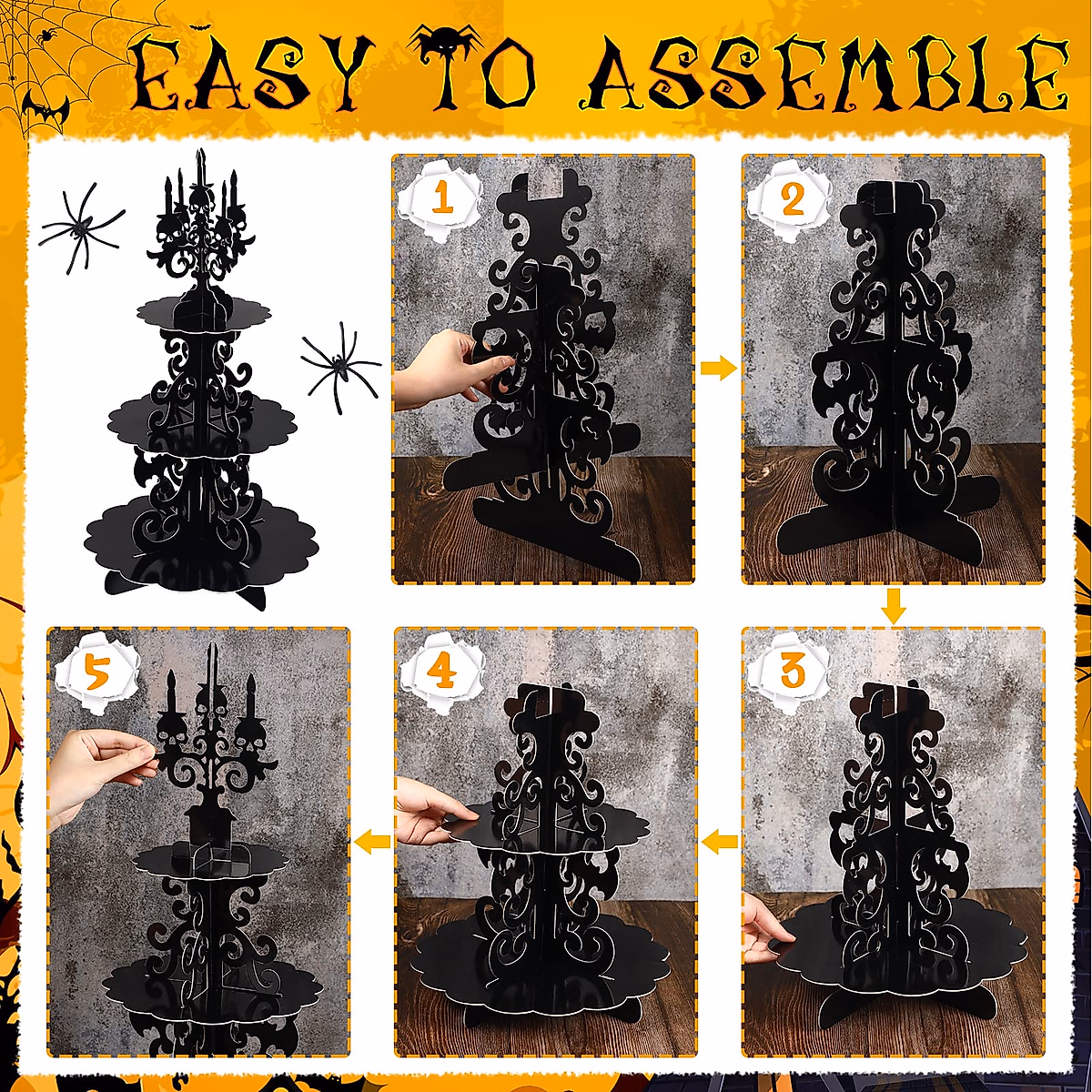 EASY TO ASSEMBLE

1

2

3

4

5