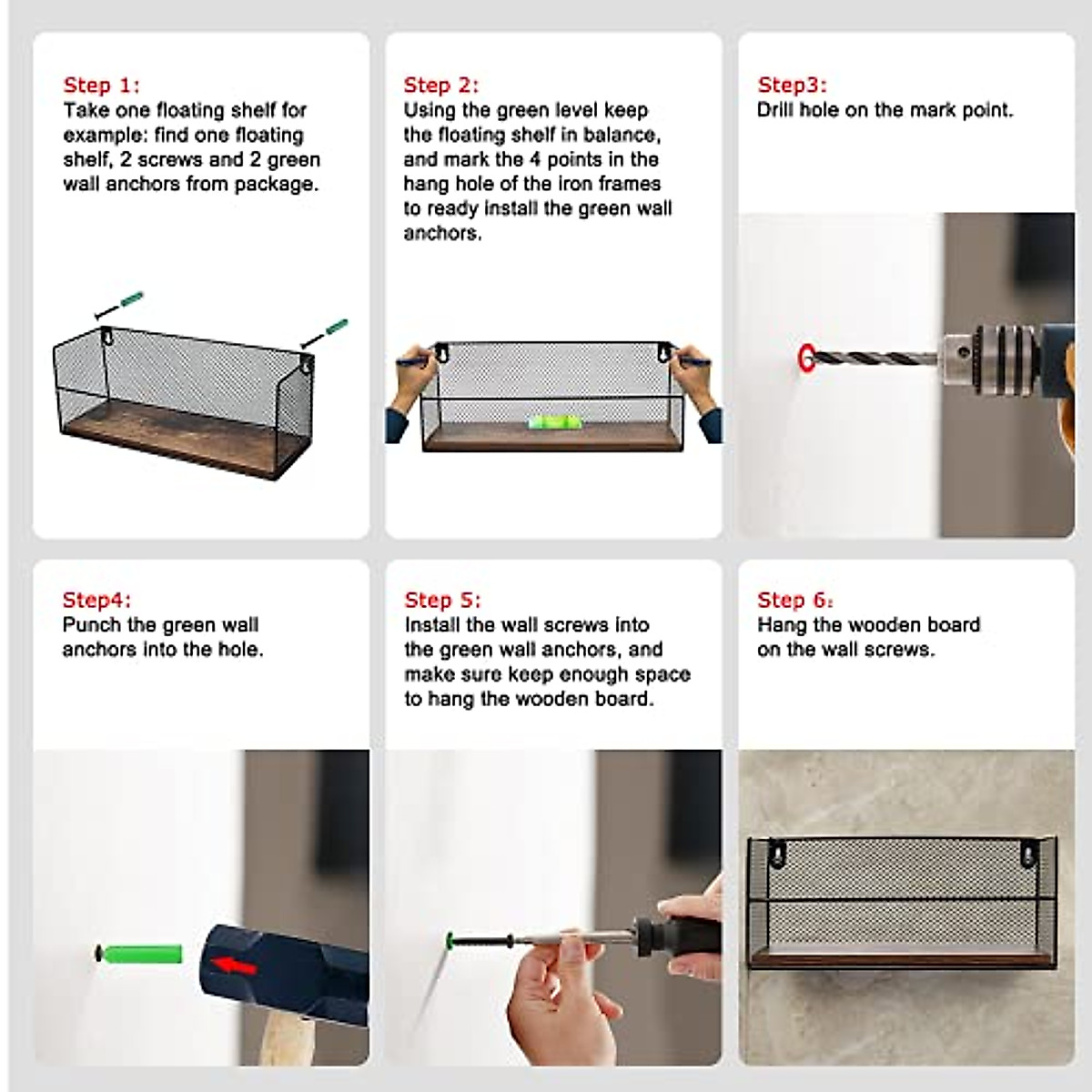 Step 1:
Take one floating shelf for example: find one floating shelf, 2 screws and 2 green wall anchors from package.

Step 2:
Using the green level keep the floating shelf in balance, and mark the 4 points in the hang hole of the iron frames to ready install the green wall anchors.

Step3:
Drill hole on the mark point.

Step4:
Punch the green wall anchors into the hole.

Step 5:
Install the wall screws into the green wall anchors, and make sure keep enough space to hang the wooden board.

Step 6:
Hang the wooden board on the wall screws.