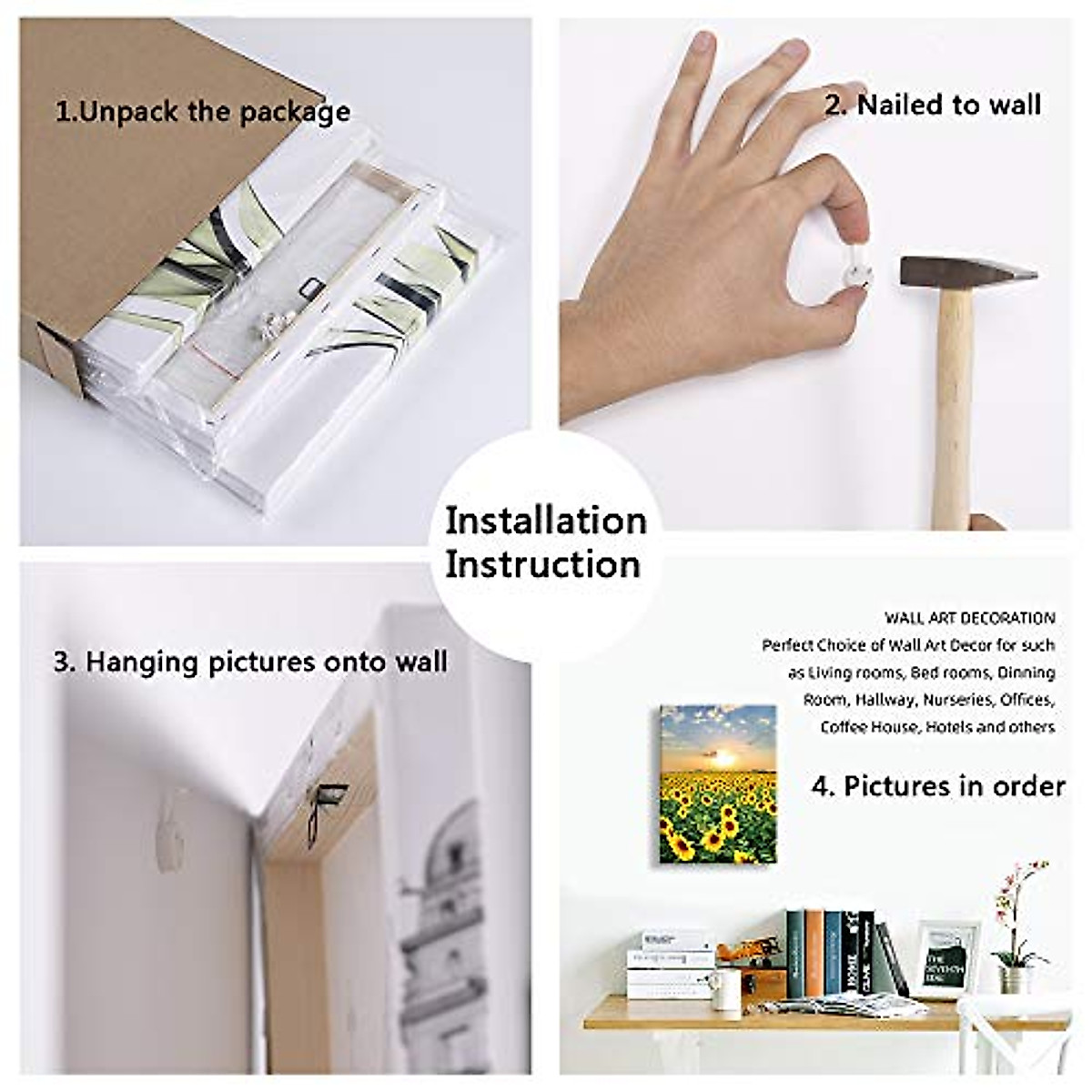 1.Unpack the package

2. Nailed to wall

Installation Instruction

3. Hanging pictures onto wall

WALL ART DECORATION
Perfect Choice of Wall Art Decor for such as Living rooms, Bed rooms, Dinning Room, Hallway, Nurseries, Offices, Coffee House, Hotels and others

4. Pictures in order

THE SEVENTH DAY