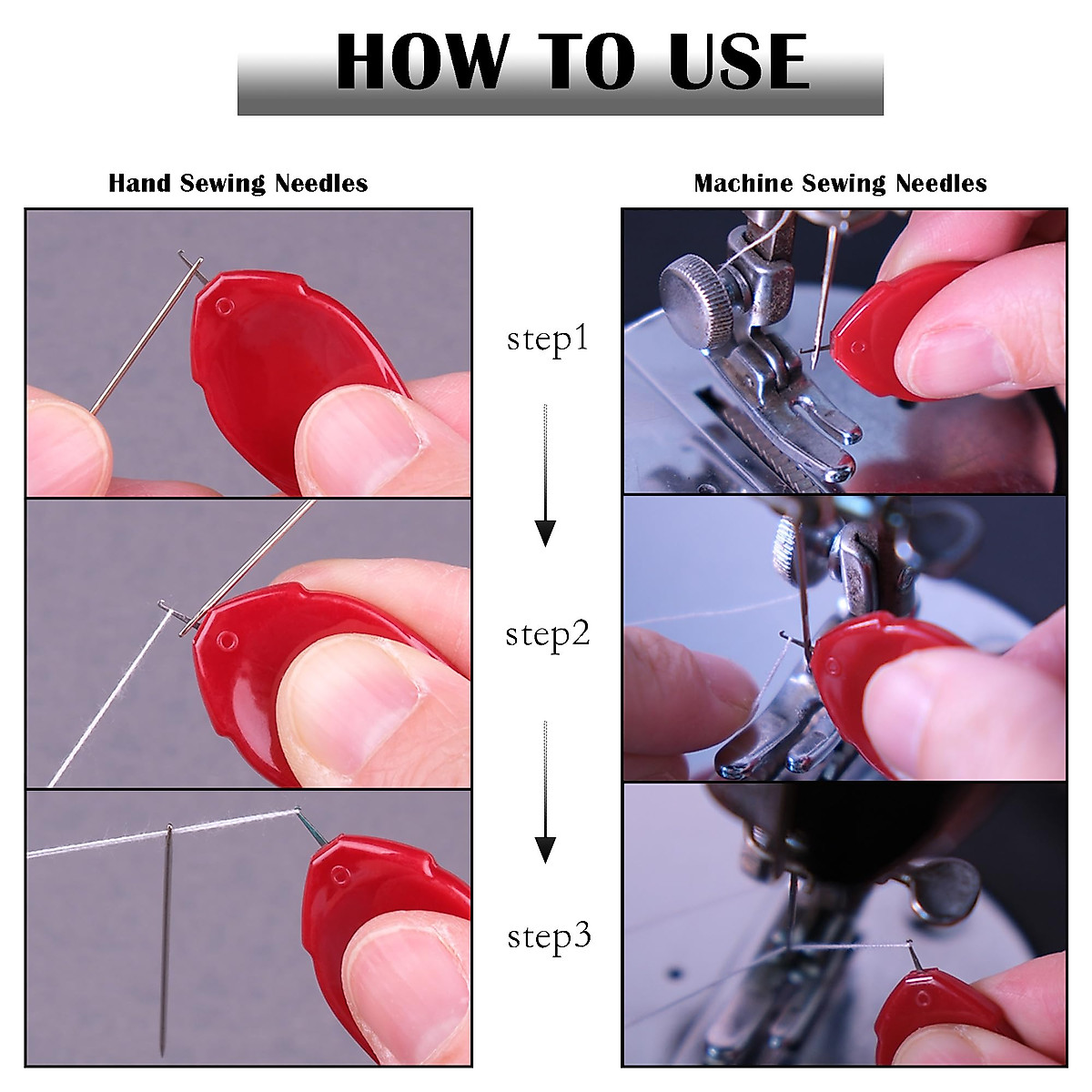 HOW TO USE

Hand Sewing Needles

Machine Sewing Needles

step1

step2

step3