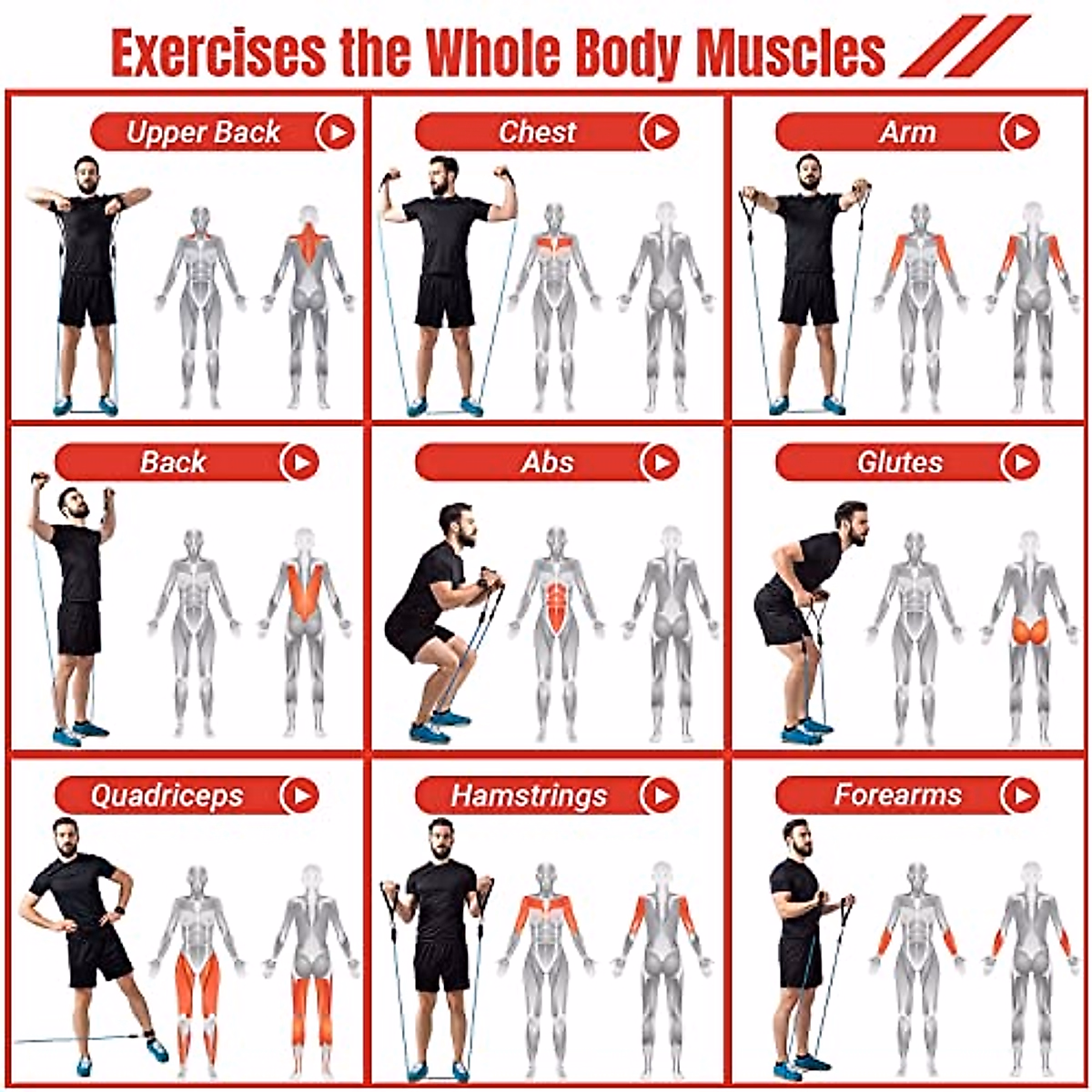 Exercises the Whole Body Muscles

Upper Back

Chest

Arm

Back

Abs

Glutes

Quadriceps

Hamstrings

Forearms