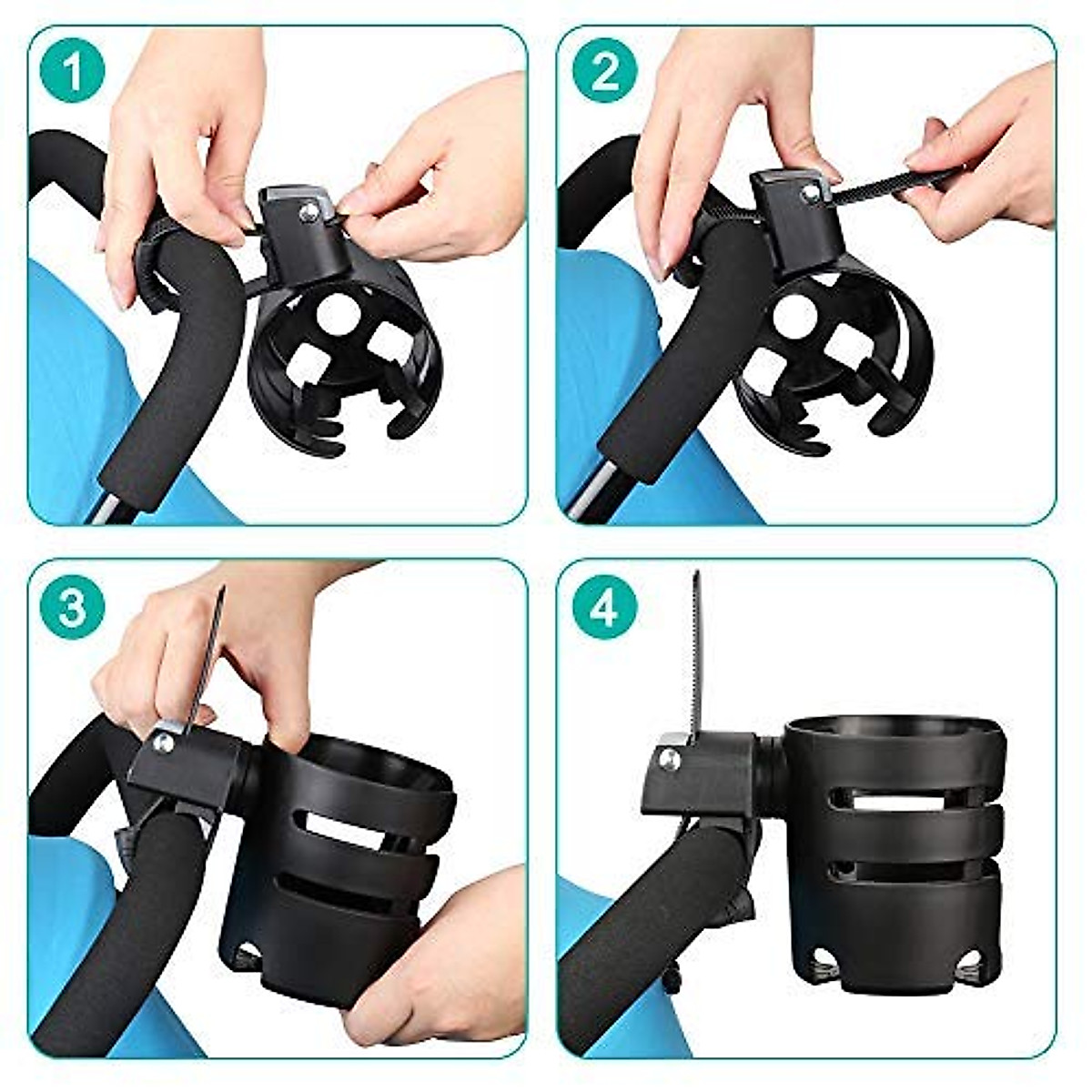 1

2

3

4