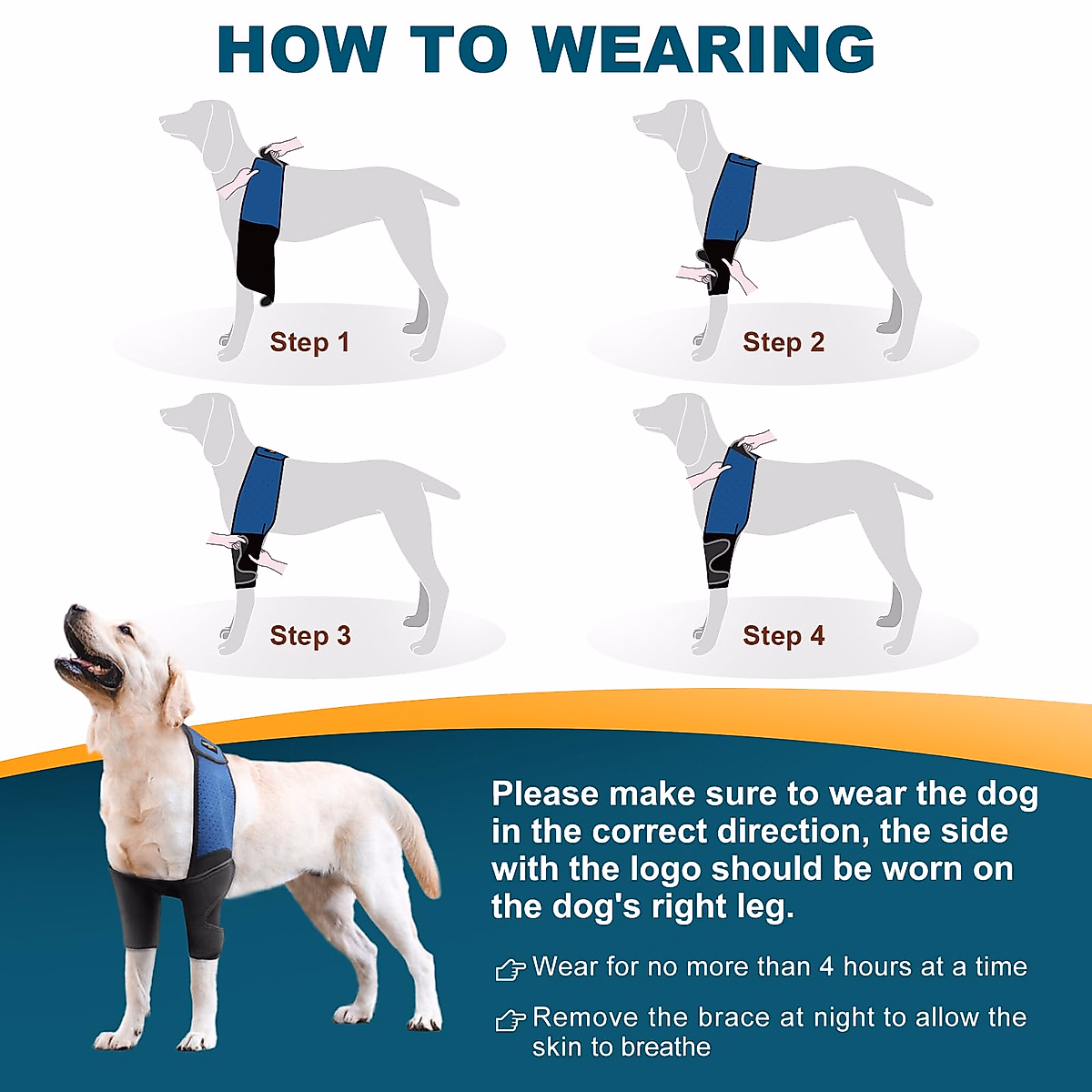 HOW TO WEARING

Step 1

Step 2

Step 3

Step 4

Please make sure to wear the dog in the correct direction, the side with the logo should be worn on the dog's right leg.

Wear for no more than 4 hours at a time

Remove the brace at night to allow the skin to breathe