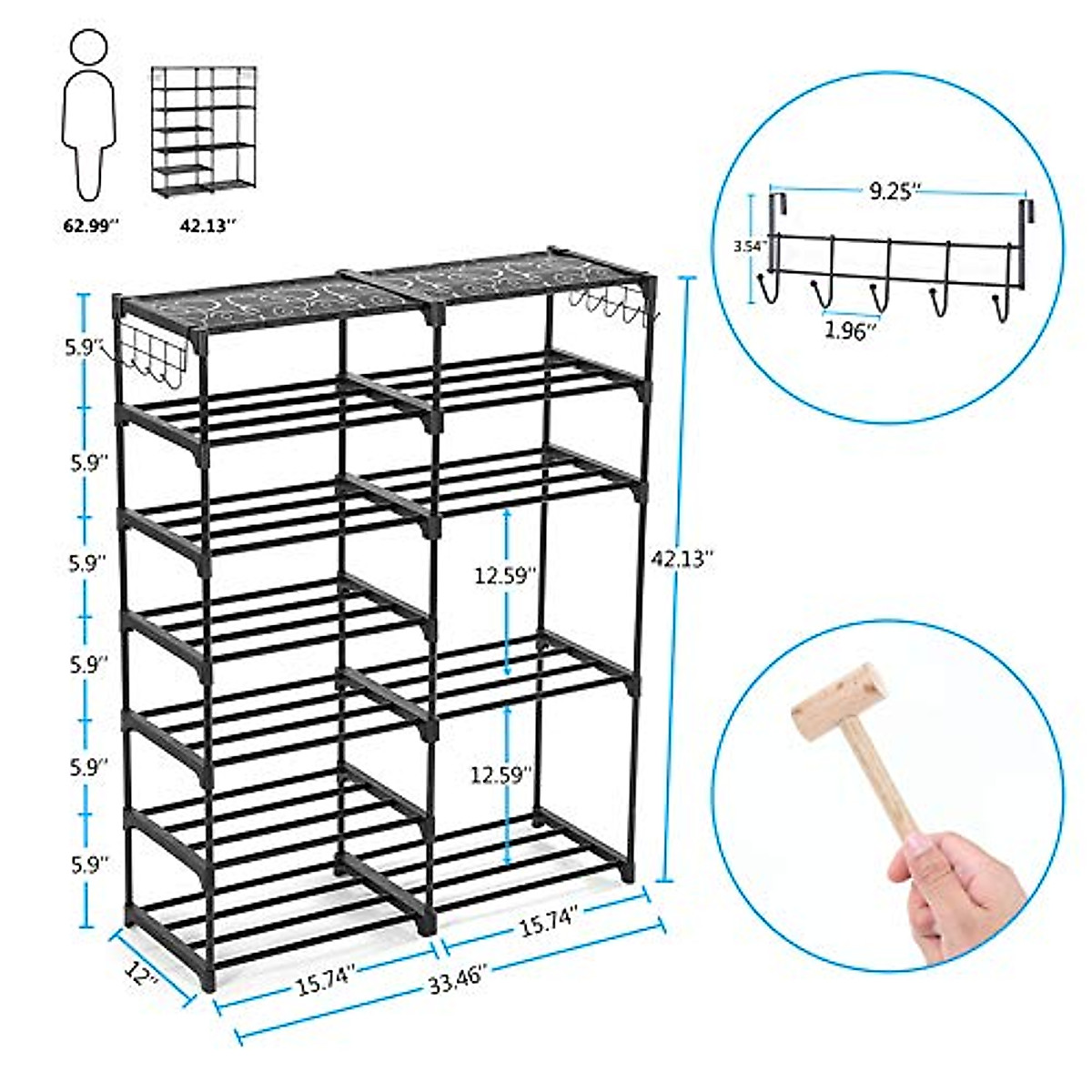 62.99''
42.13''
9.25''
3.54''
1.96''
5.9''
5.9''
5.9''
5.9''
5.9''
5.9''
12.59''
12.59''
42.13''
12''
15.74''
15.74''
33.46''