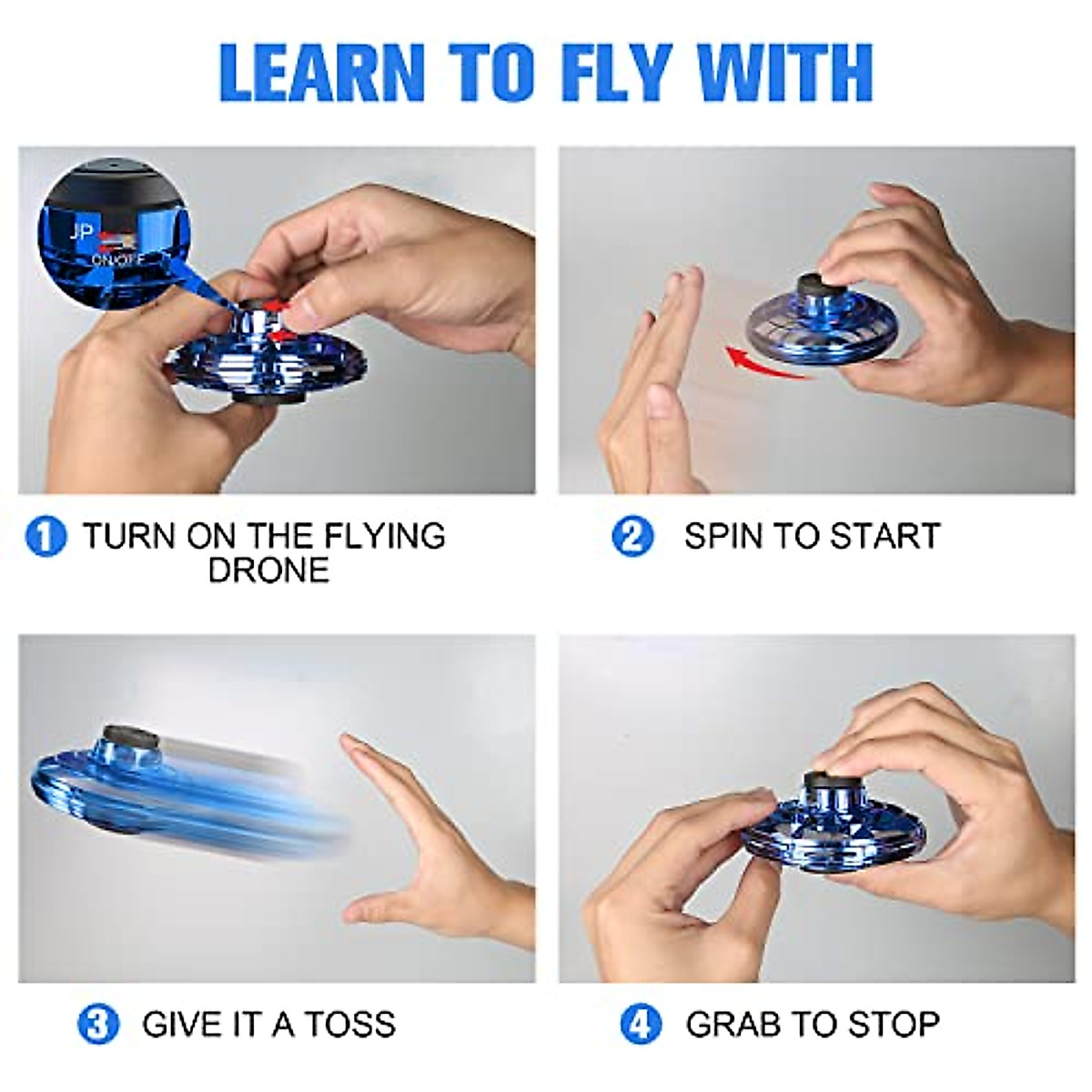 LEARN TO FLY WITH

JP

ON/OFF

1 TURN ON THE FLYING DRONE

2 SPIN TO START

3 GIVE IT A TOSS

4 GRAB TO STOP