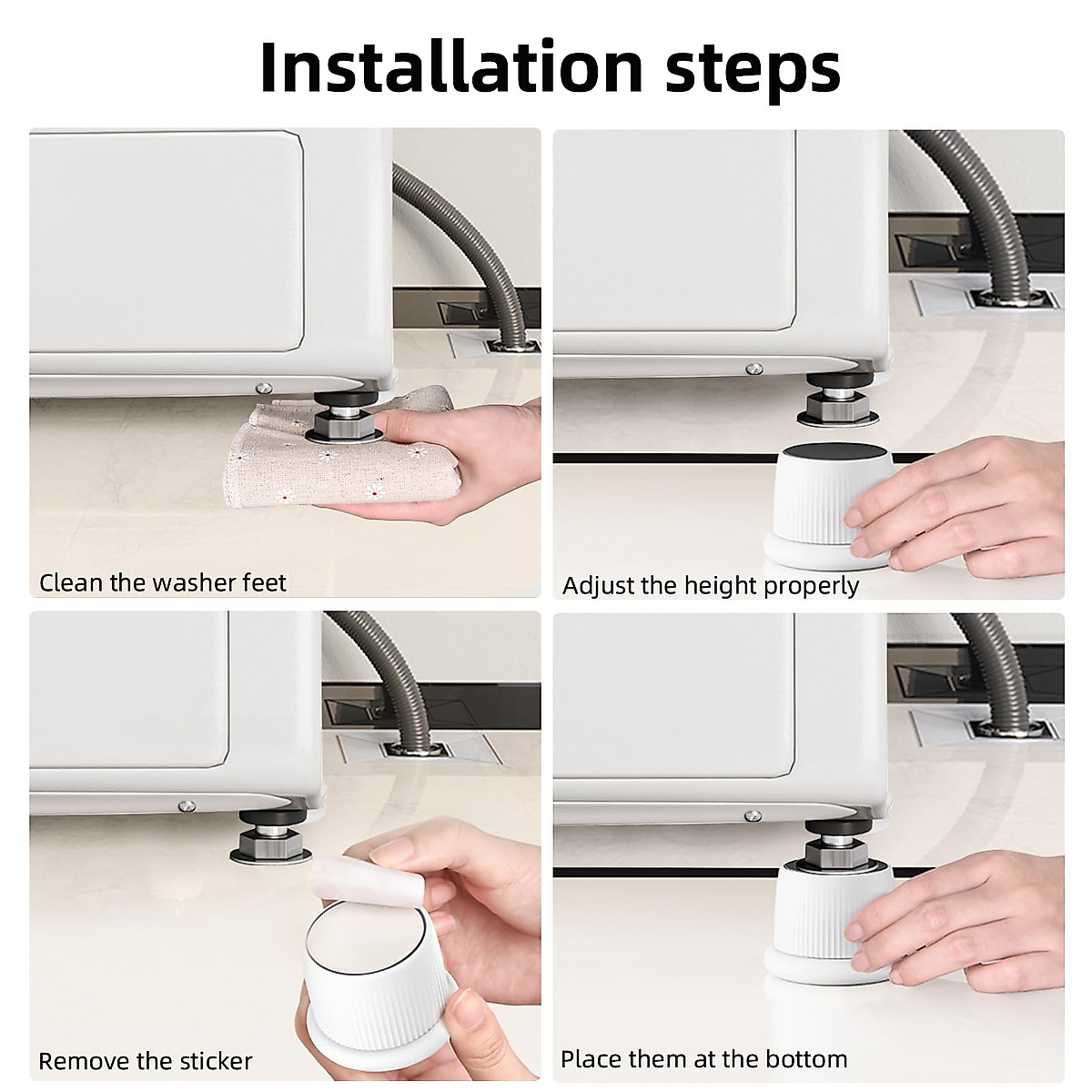 Installation steps

Clean the washer feet

Adjust the height properly

Remove the sticker

Place them at the bottom